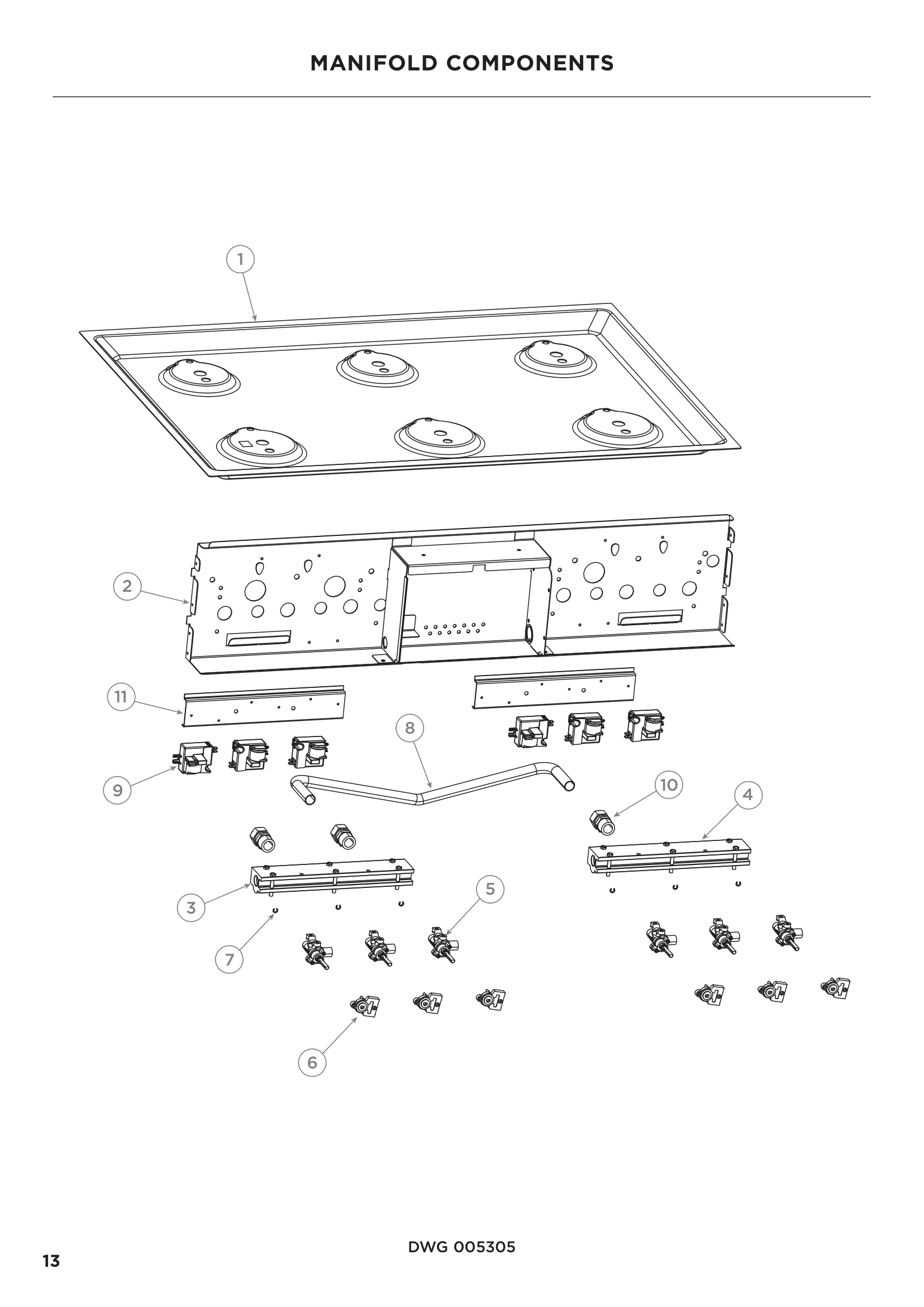 MANIFOLD COMPONENTS

1

2

11

8

9

10

4

3

5

7

6

DWG 005305

13