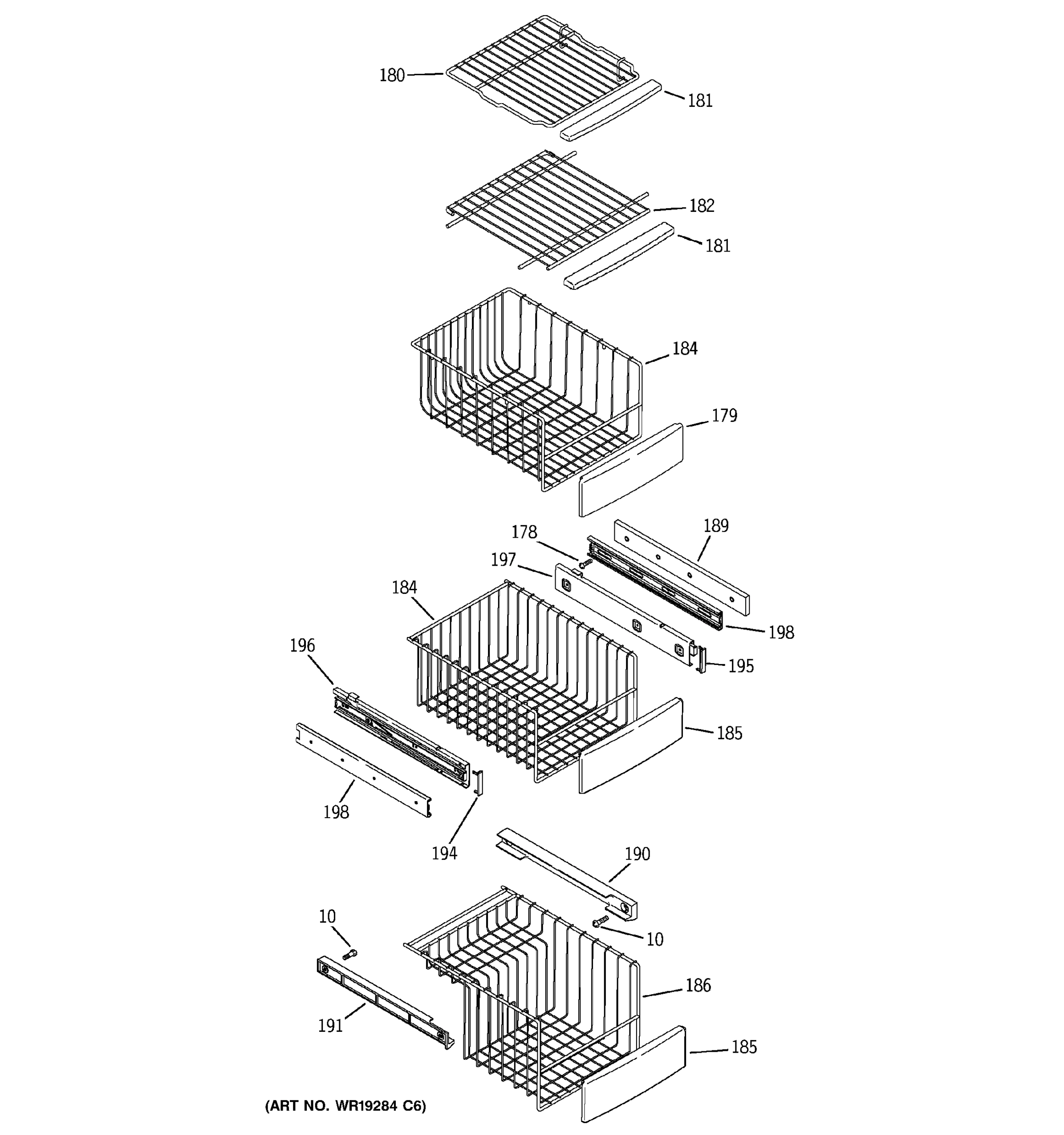 180
181
182
181
184
179
178
189
197
184
198
196
195
185
198
194
190
10
10
186
191
185
(ART NO. WR19284 C6)