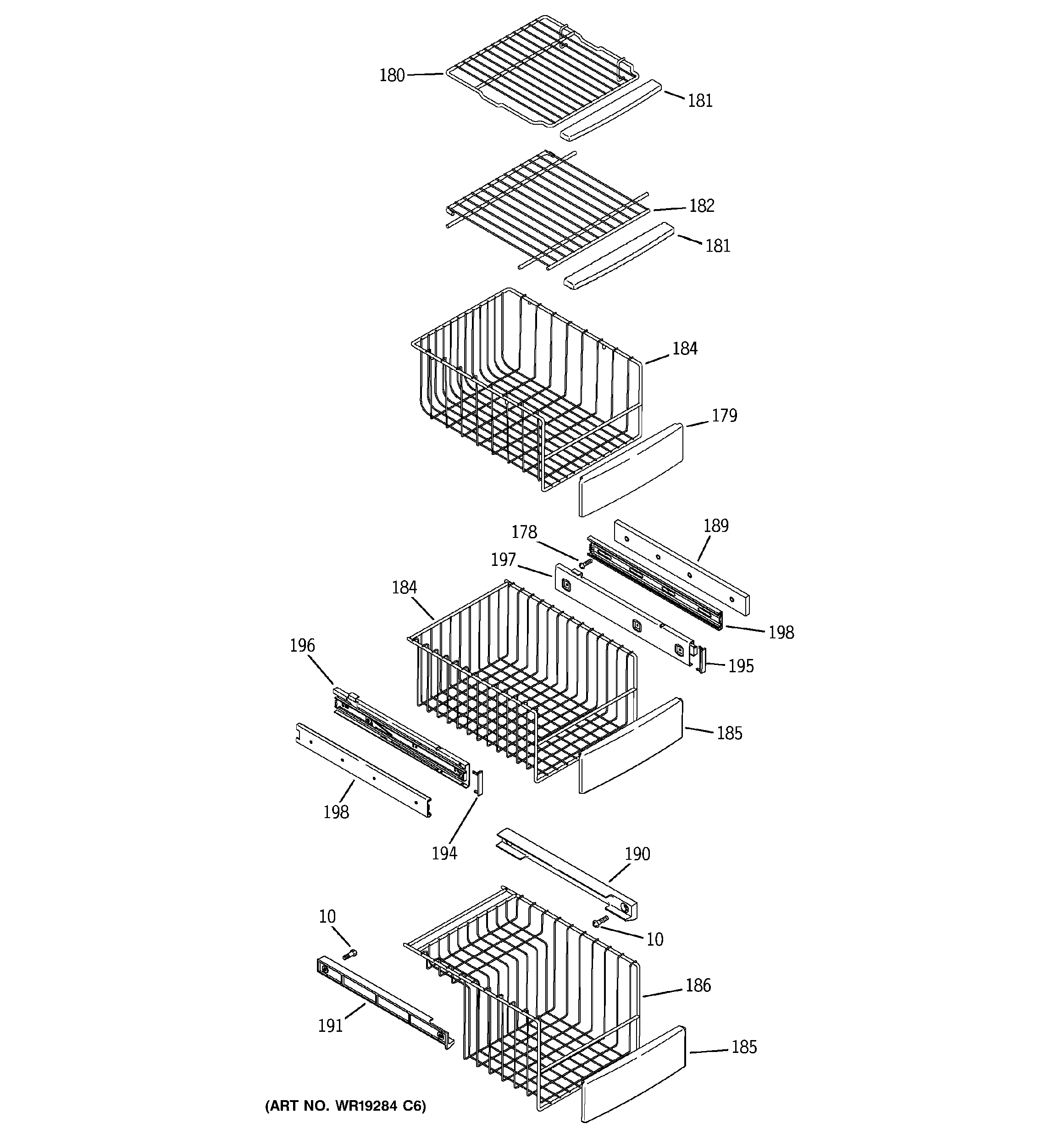 180
181
182
181
184
179
178
189
197
184
198
196
195
185
198
194
190
10
10
186
191
185
(ART NO. WR19284 C6)