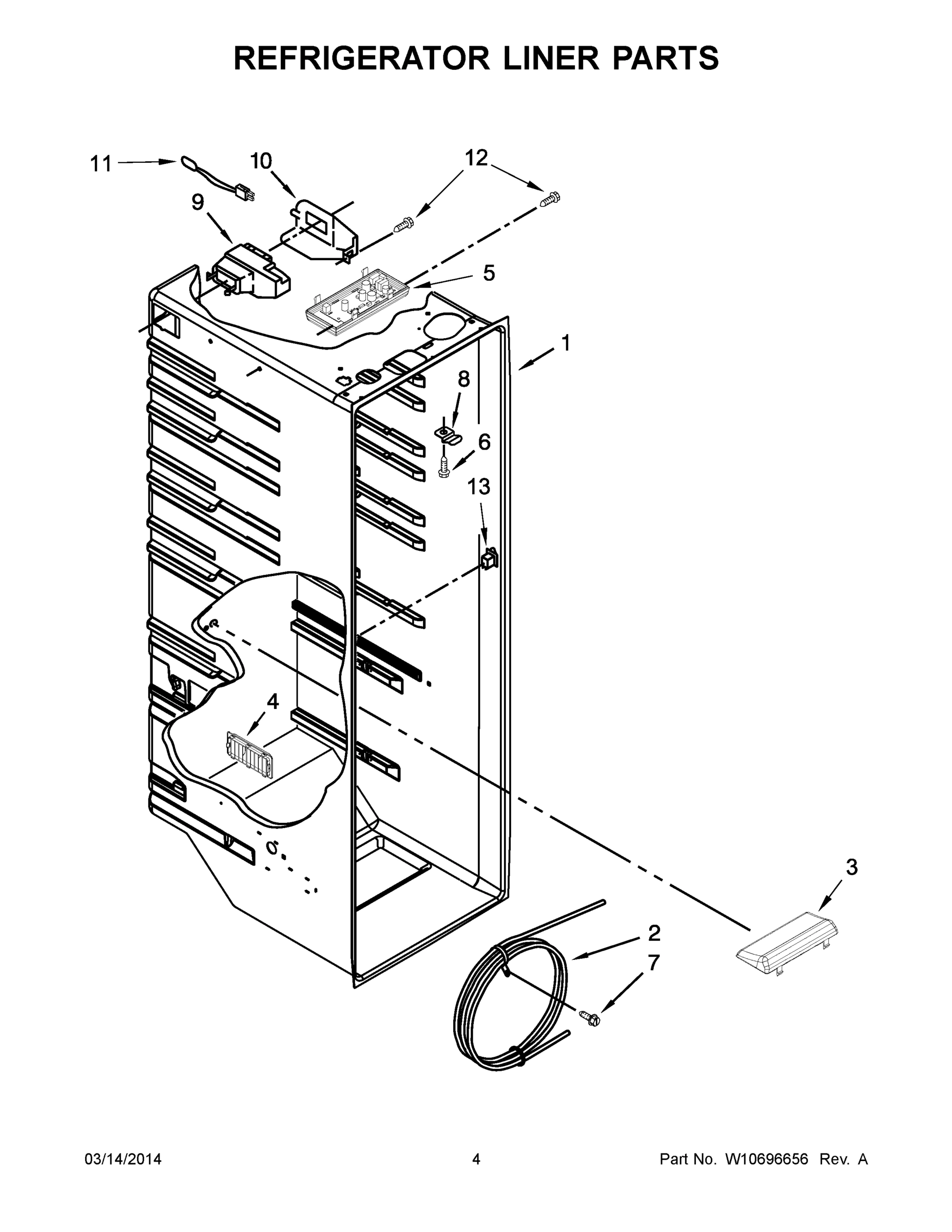 REFRIGERATOR LINER PARTS

11
10
12
9
5
1
8
6
13
4
3
2
7

03/14/2014
4
Part No. W10696656 Rev. A