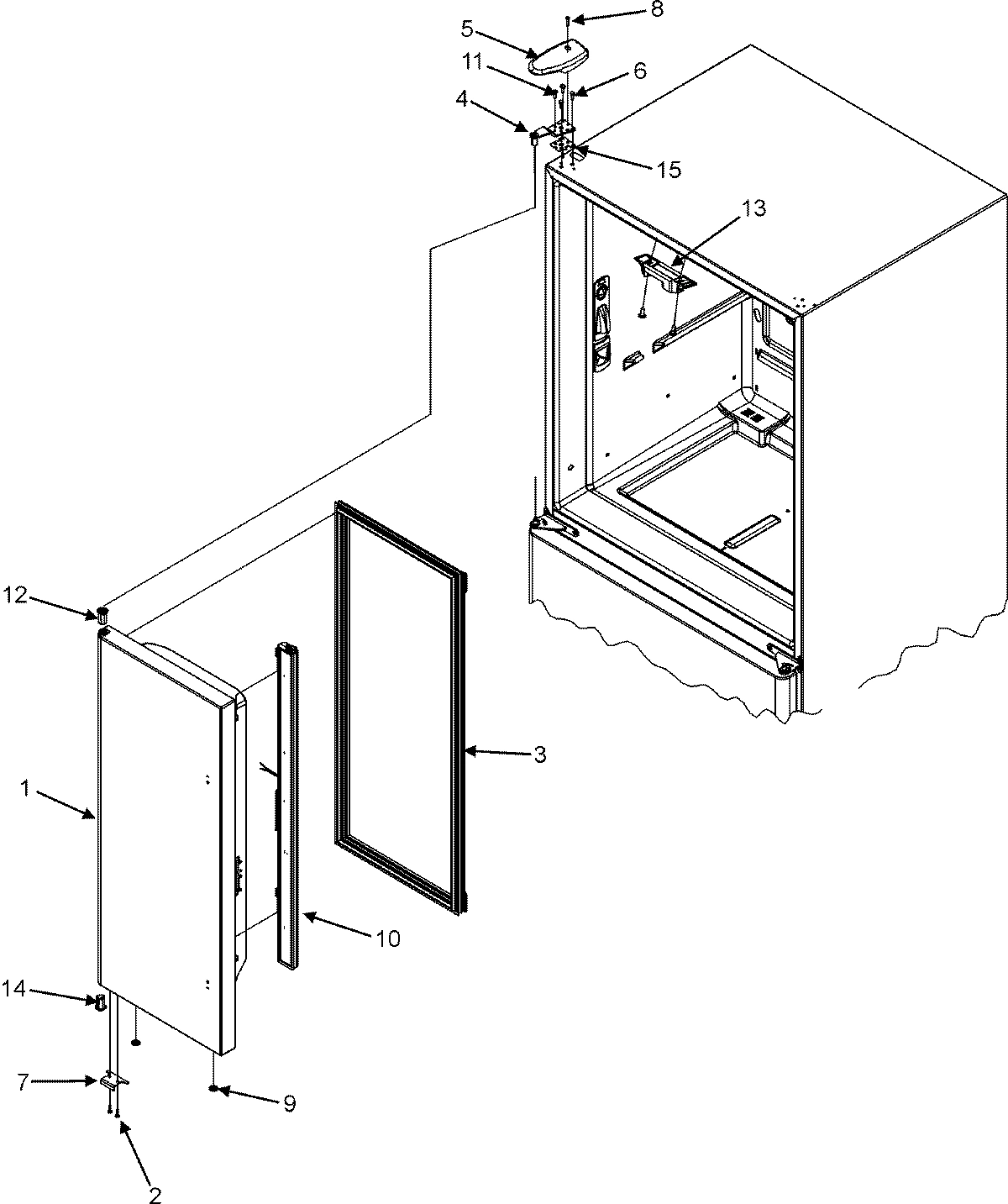 8
5
11
6
4
15
13
12
3
1
10
14
7
9
2