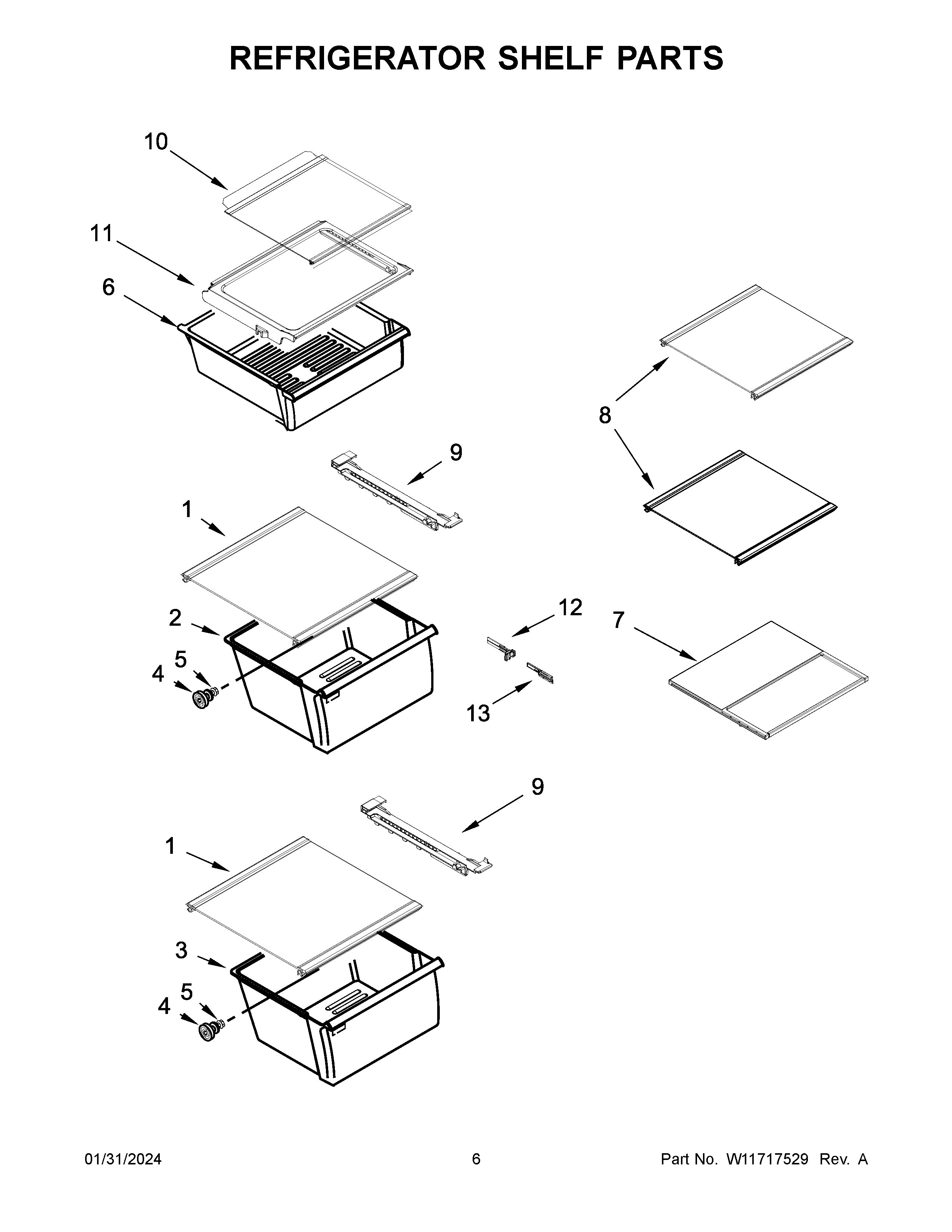 REFRIGERATOR SHELF PARTS

10
11
6
8
9
1
2
5
4
12
7
13
9
1
3
5
4

01/31/2024 6 Part No. W11717529 Rev. A