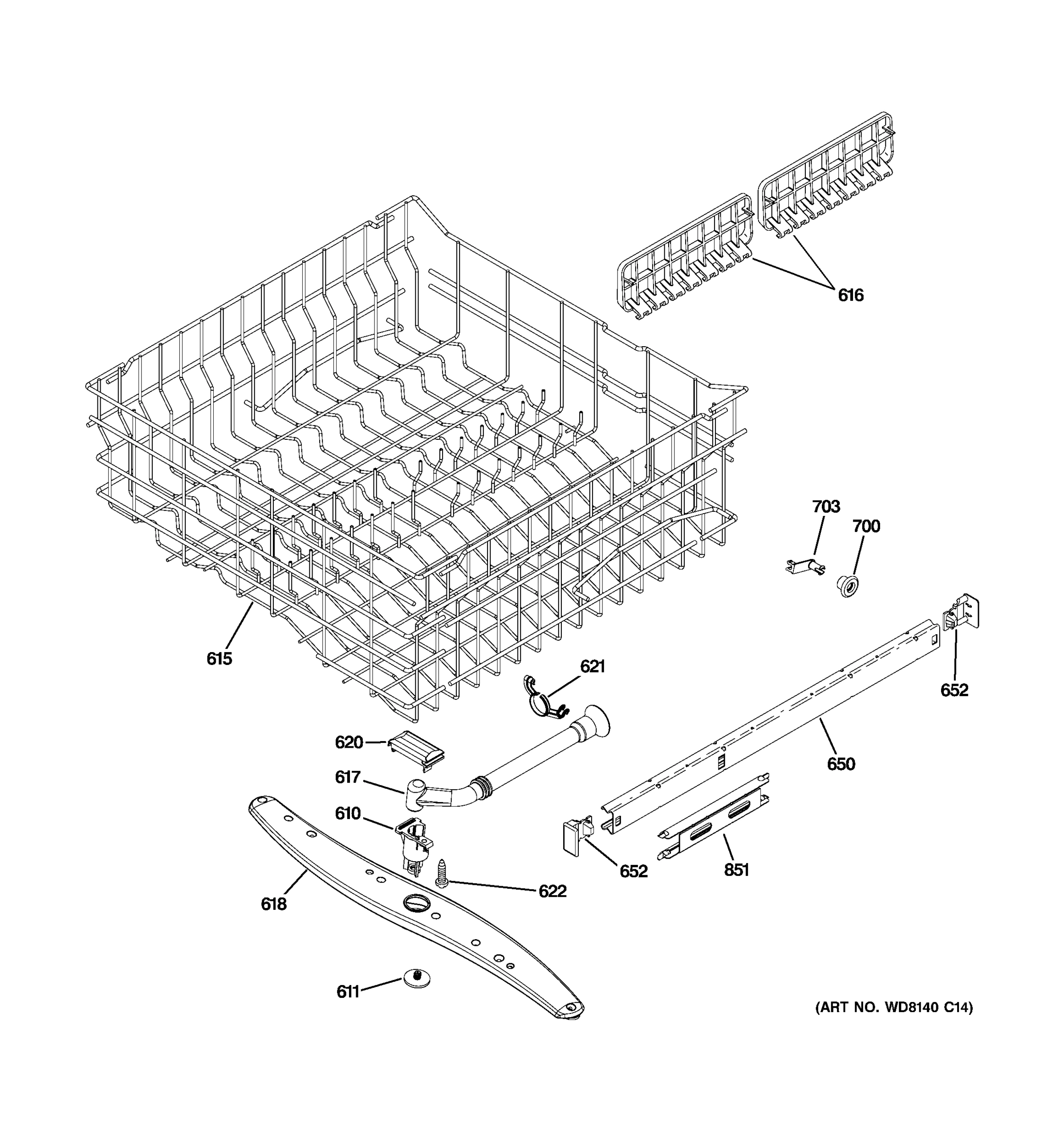 616

703

700

615

621

652

620

650

617

610

652

851

622

618

611

(ART NO. WD8140 C14)