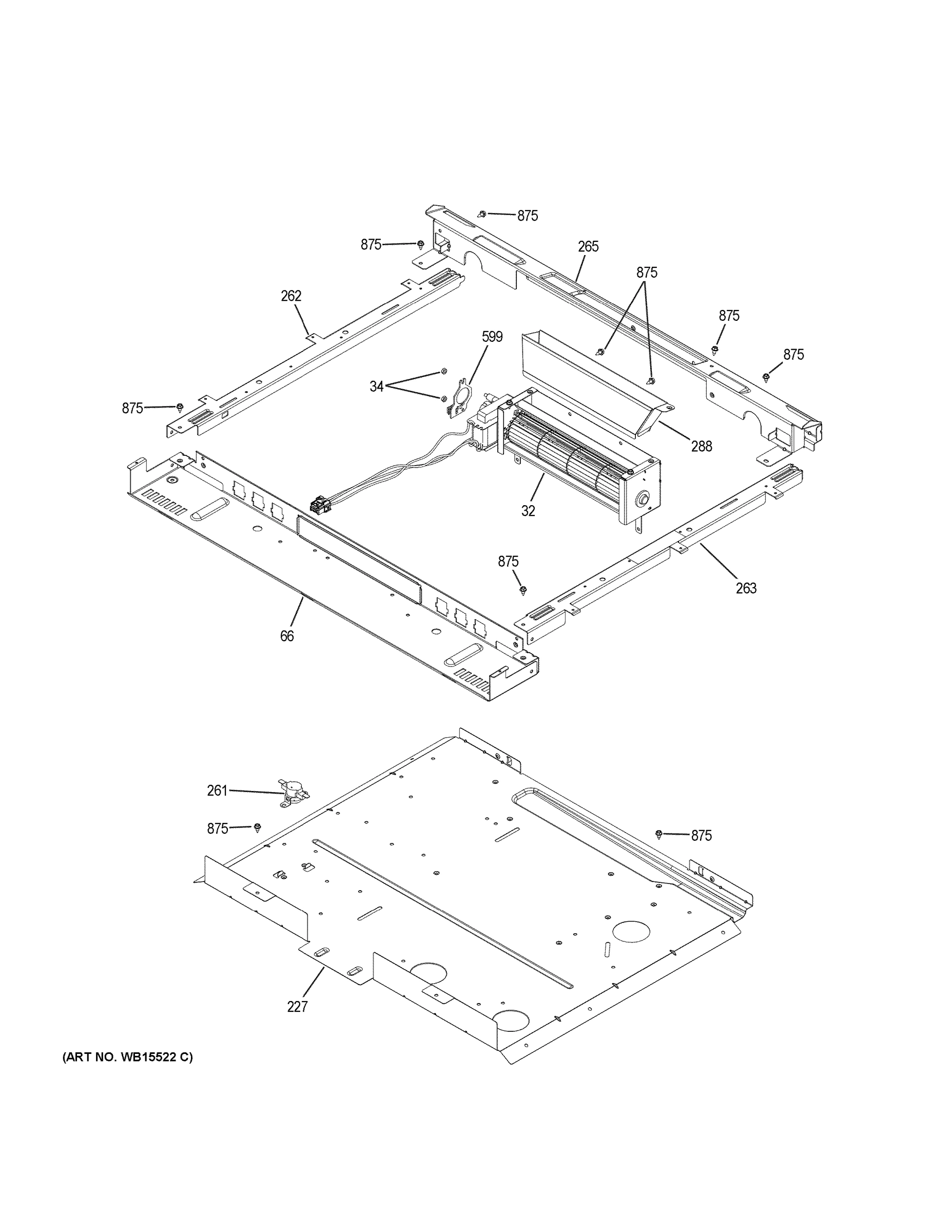 875
875
265
875
262
875
599
875
34
875
288
32
875
263
66
261
875
875
227
(ART NO. WB15522 C)