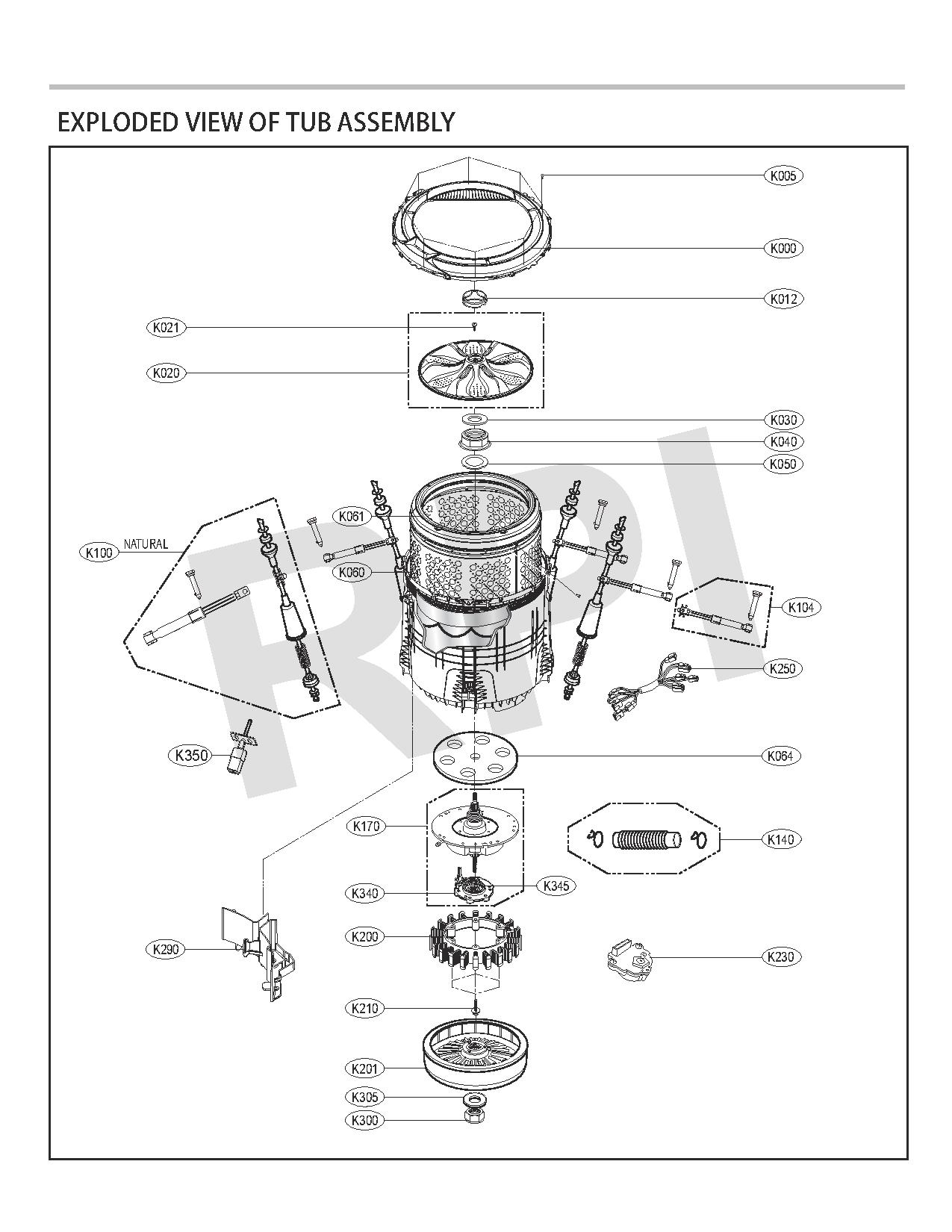 EXPLODED VIEW OF TUB ASSEMBLY

K005

K000

K012

K021

K020

K030

K040

K050

K061

K100 NATURAL

K060

K104

K250

K350

K064

K170

K140

K340

K345

K200

K290

K230

K210

K201

K305

K300

RPI