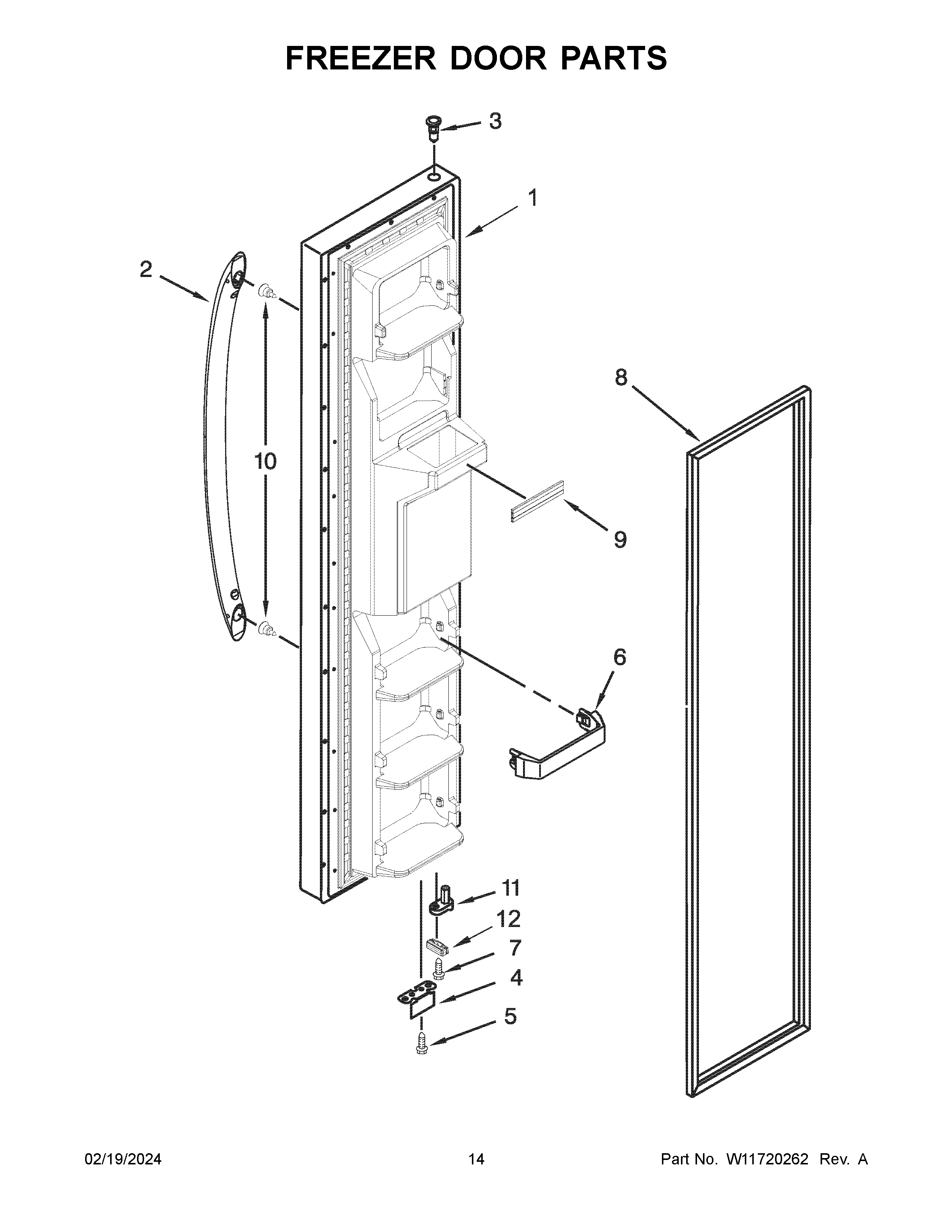 FREEZER DOOR PARTS

3

1

2

8

10

9

6

11

12

7

4

5

02/19/2024

14

Part No. W11720262 Rev. A