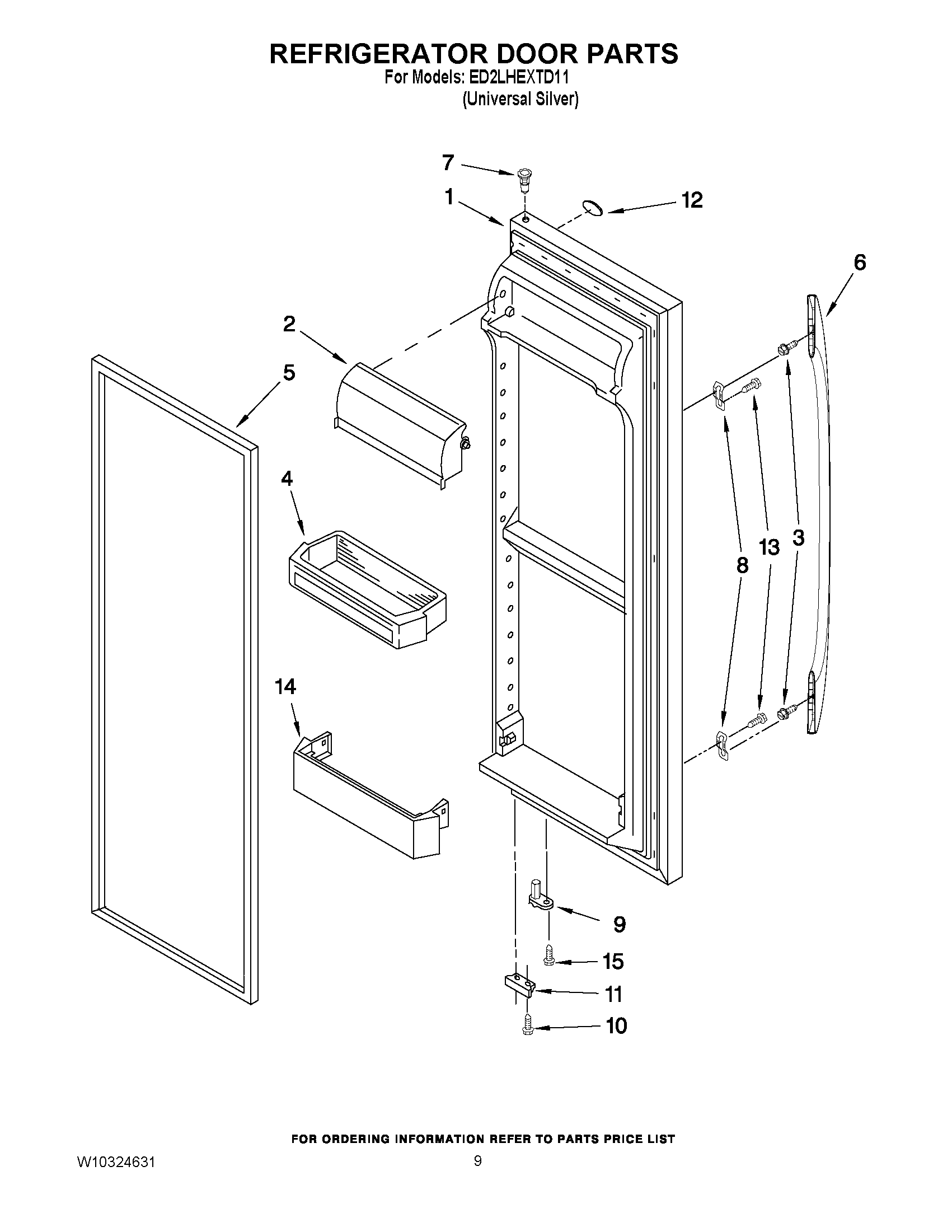 REFRIGERATOR DOOR PARTS
For Models: ED2LHEXTD11
(Universal Silver)

7
1
12
6
2
5
4
8
13
3
14
9
15
11
10

FOR ORDERING INFORMATION REFER TO PARTS PRICE LIST

W10324631
9