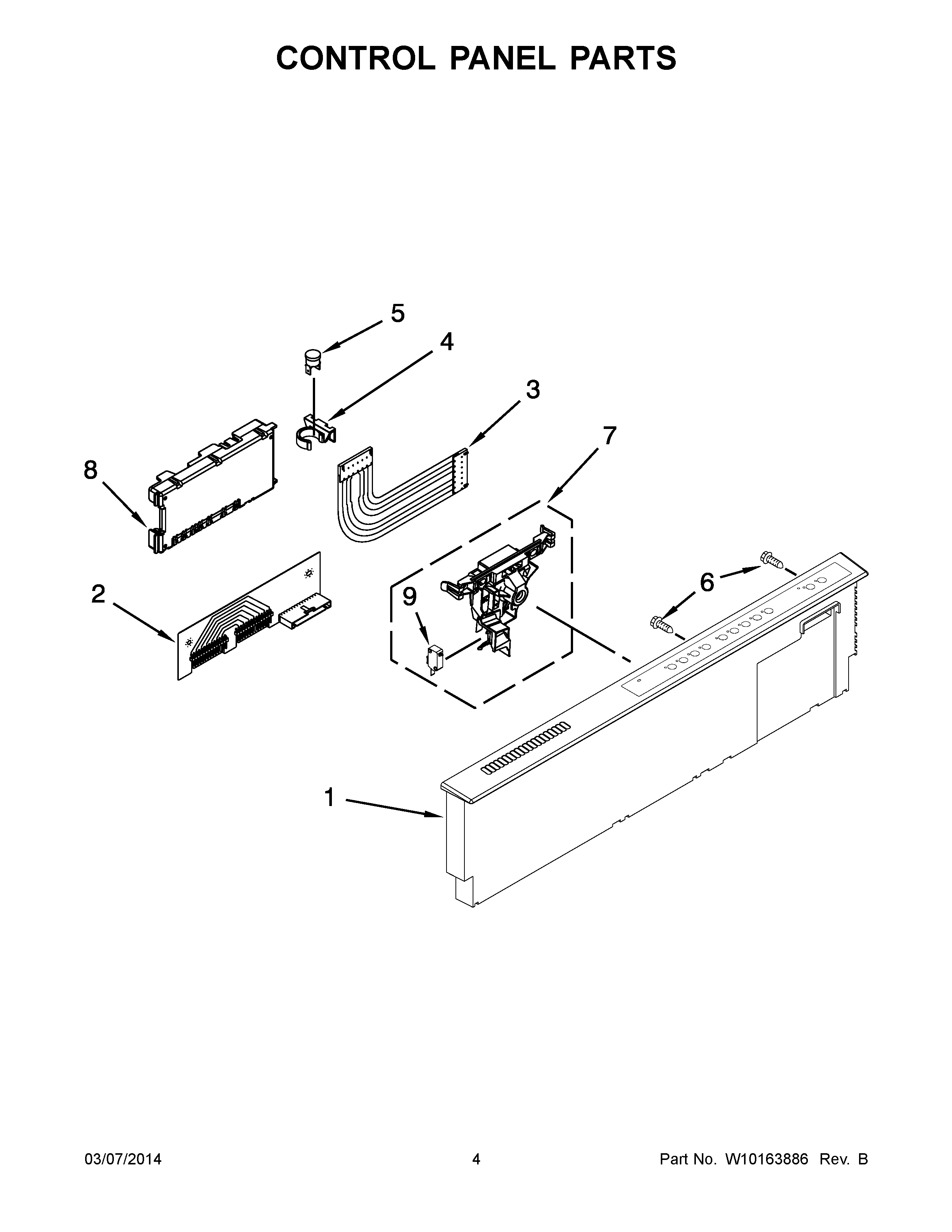 CONTROL PANEL PARTS

5

4

3

7

8

2

9

6

1

03/07/2014

4

Part No. W10163886 Rev. B