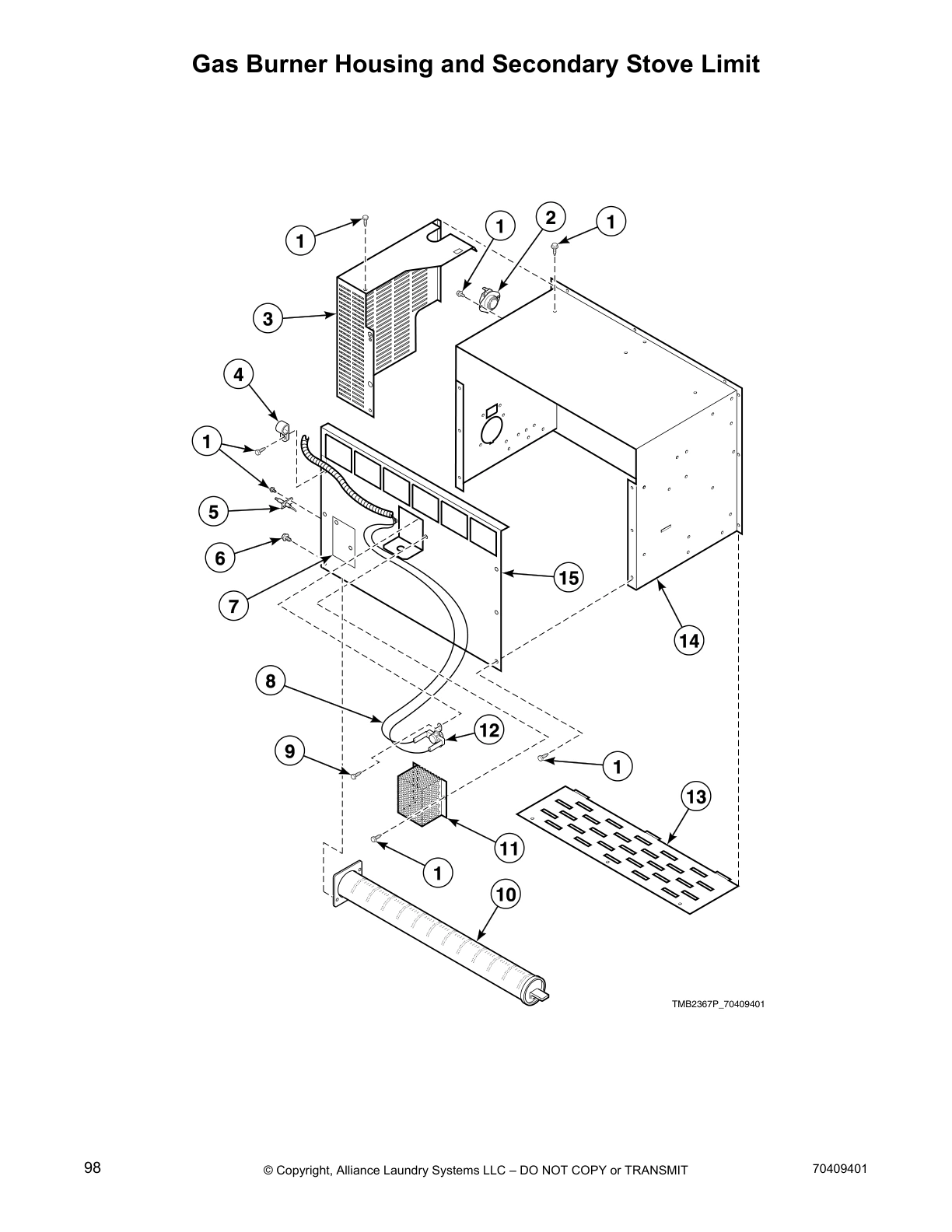 Gas Burner Housing and Secondary Stove Limit

1
1
2
1
3
4
1
5
6
7
15
14
8
12
9
1
13
11
1
10

TMB2367P_70409401

98
© Copyright, Alliance Laundry Systems LLC – DO NOT COPY or TRANSMIT
70409401