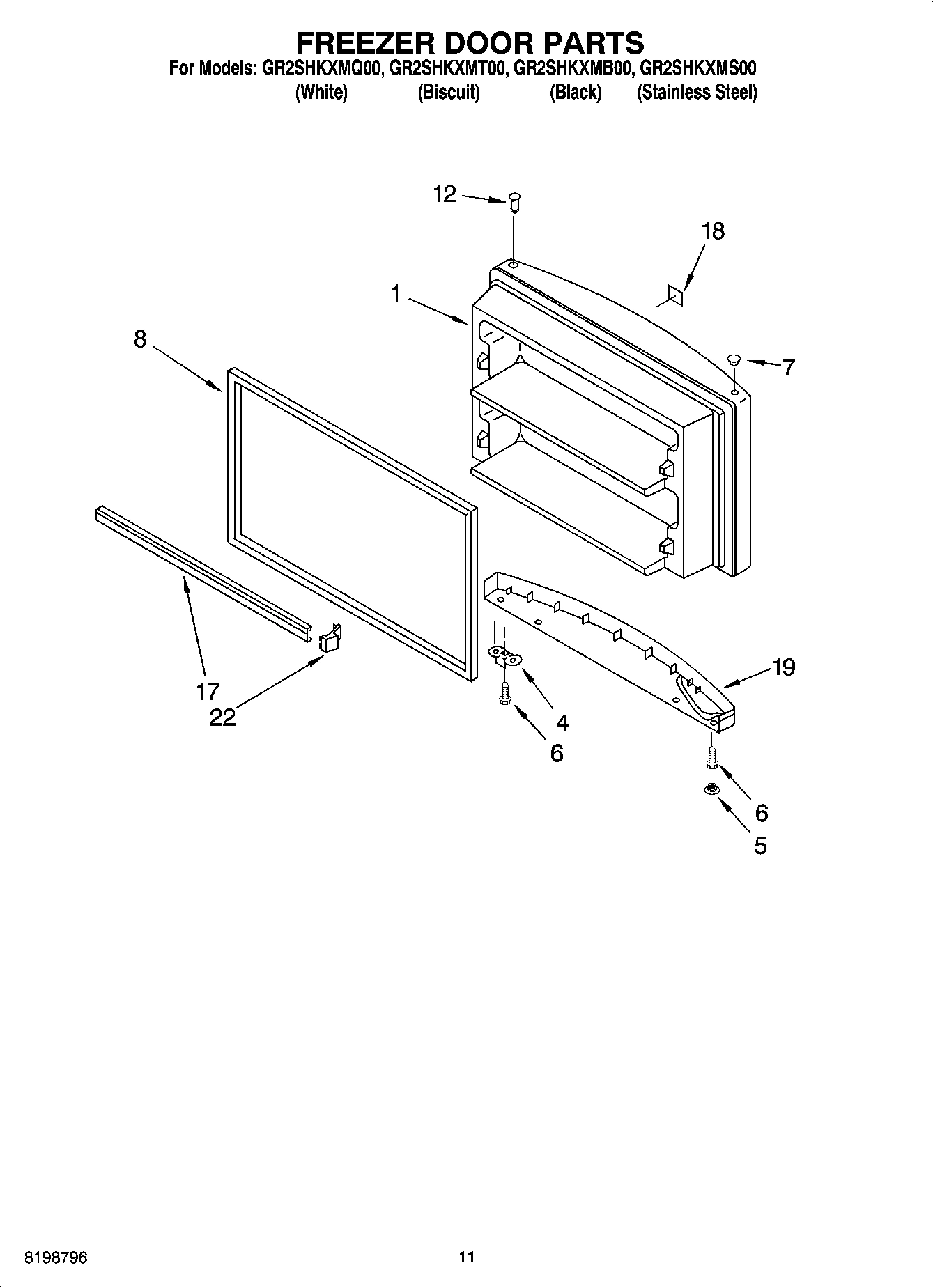 FREEZER DOOR PARTS
For Models: GR2SHKXMQ00, GR2SHKXMT00, GR2SHKXMB00, GR2SHKXMS00
(White) (Biscuit) (Black) (Stainless Steel)

12
18
1
8
7
17
22
4
6
19
6
5

8198796
11