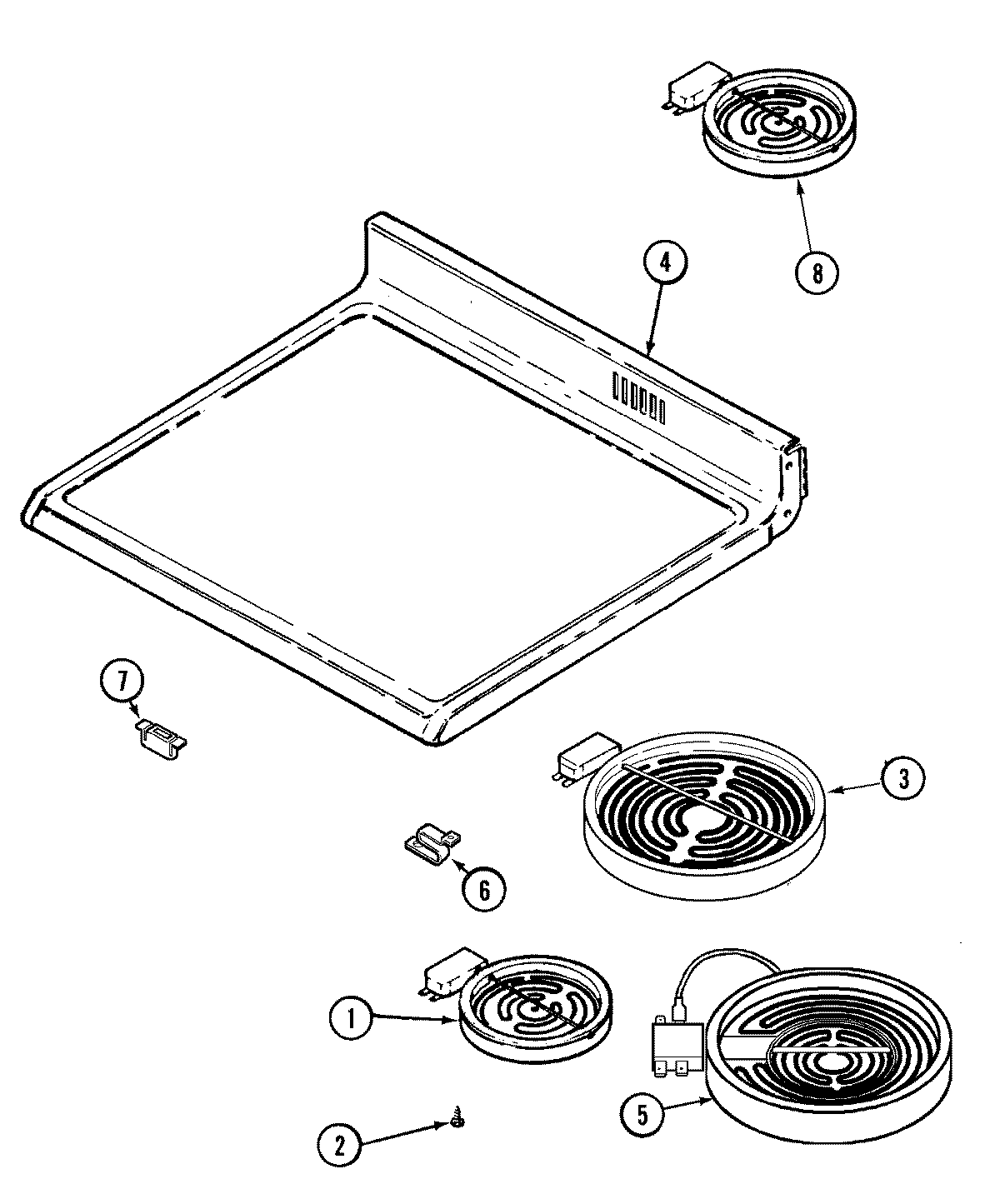 8
4
7
3
6
1
5
2