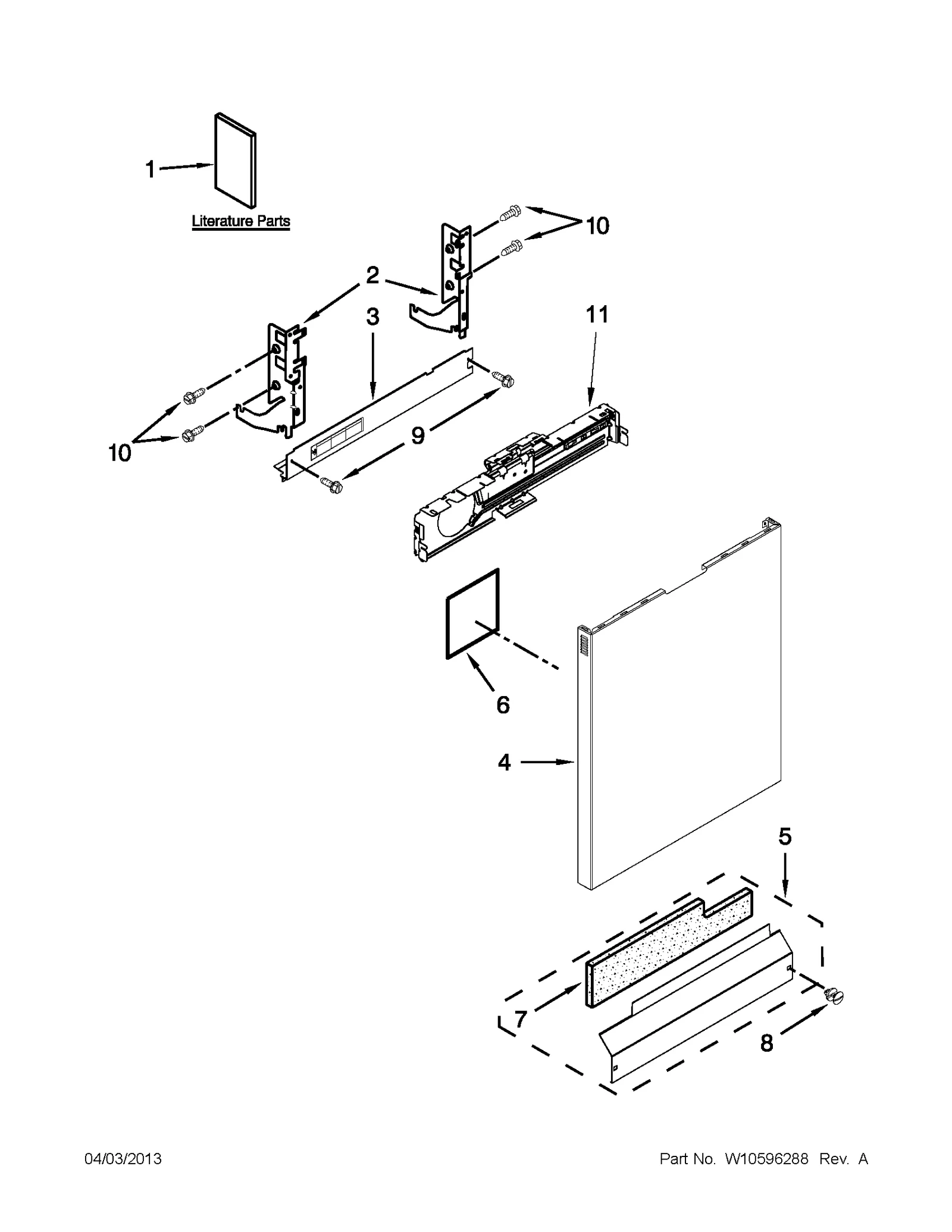 1

Literature Parts

10

2

3

11

10

9

6

4

5

7

8

04/03/2013

Part No. W10596288 Rev. A