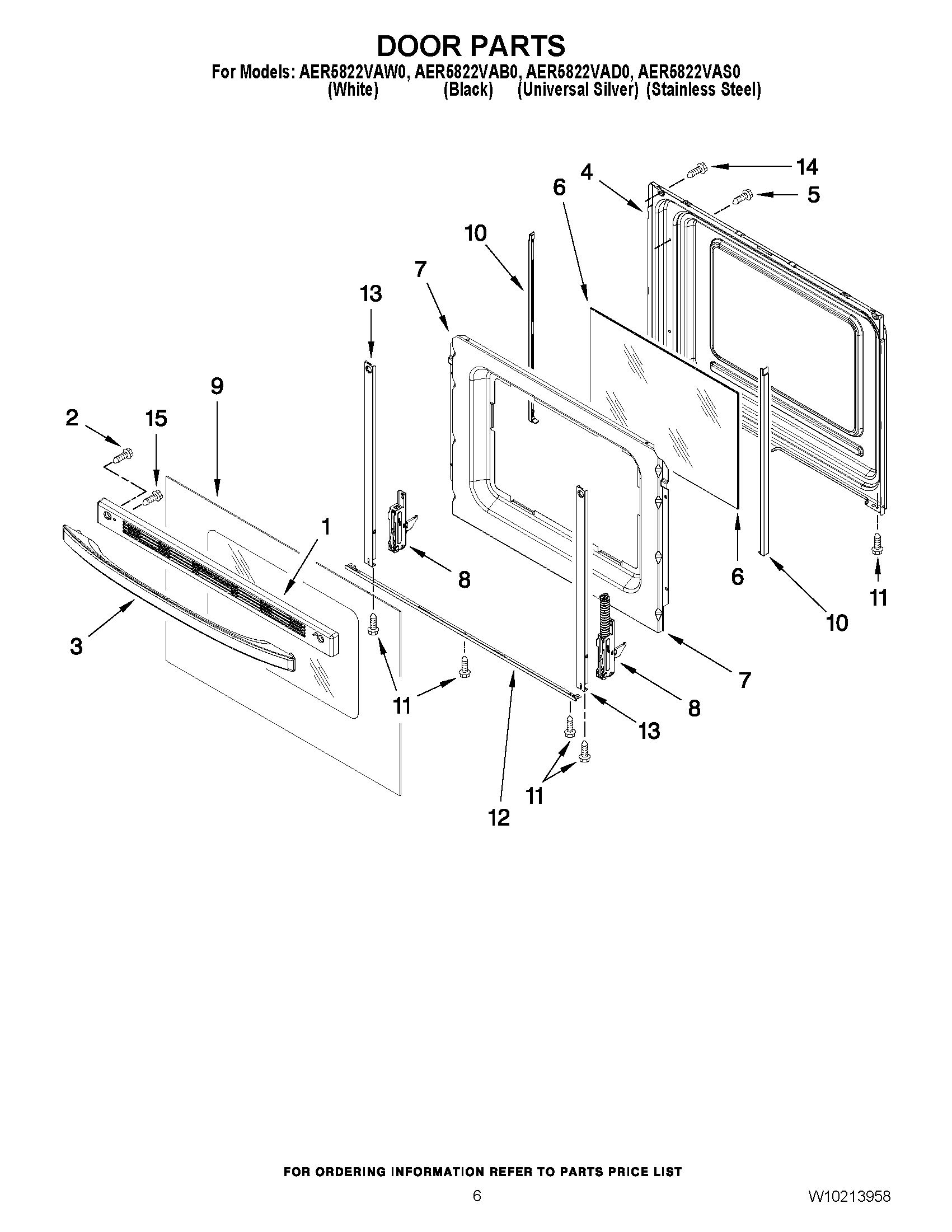 DOOR PARTS

For Models: AER5822VAW0, AER5822VAB0, AER5822VAD0, AER5822VAS0
(White) (Black) (Universal Silver) (Stainless Steel)

14
4
5
6
10
7
13
9
2
15
1
8
6
11
10
3
11
7
8
13
11
12

FOR ORDERING INFORMATION REFER TO PARTS PRICE LIST

6

W10213958