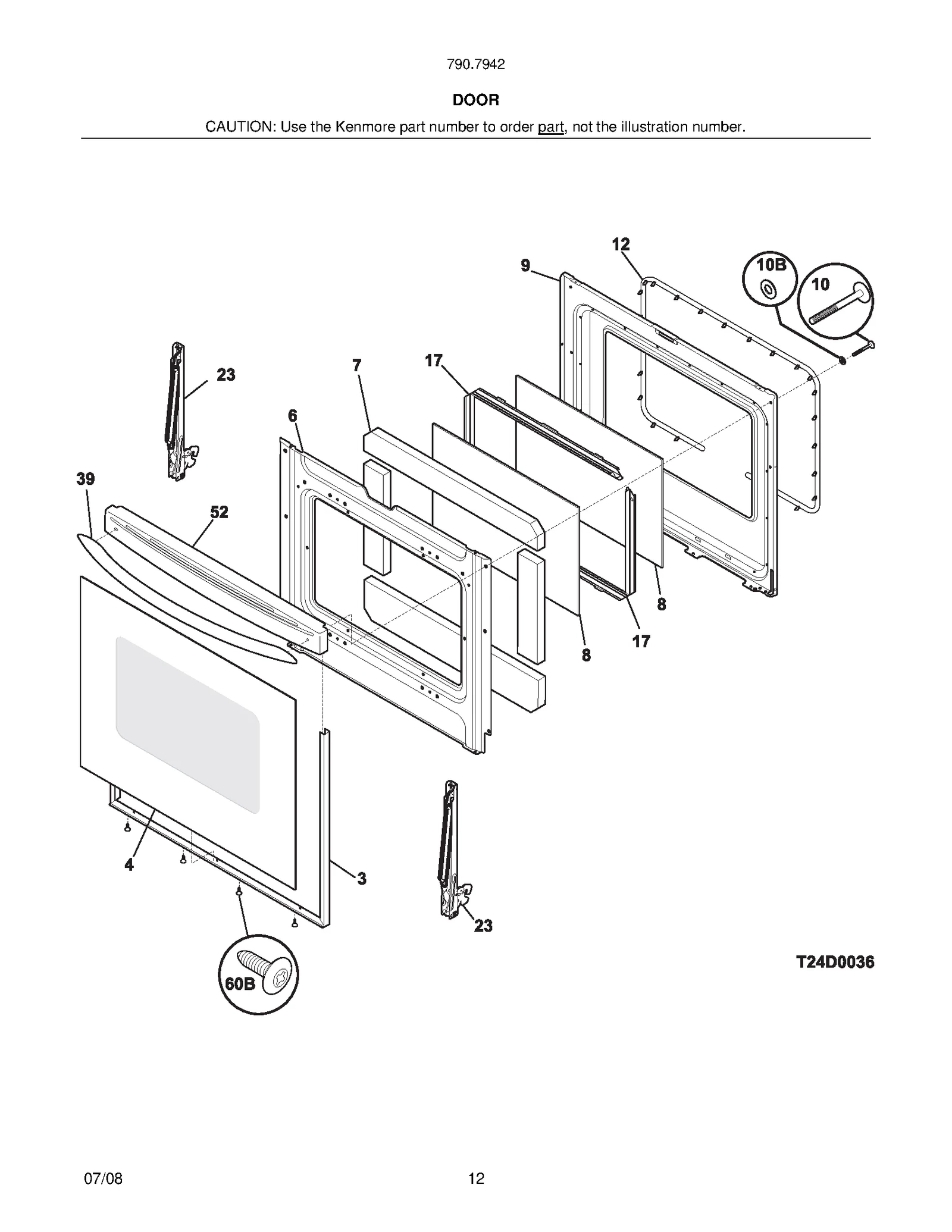 790.7942

DOOR

CAUTION: Use the Kenmore part number to order part, not the illustration number.

12
9
10B
10
23
7
17
6
39
52
8
17
8
4
3
23
60B

T24D0036

07/08

12