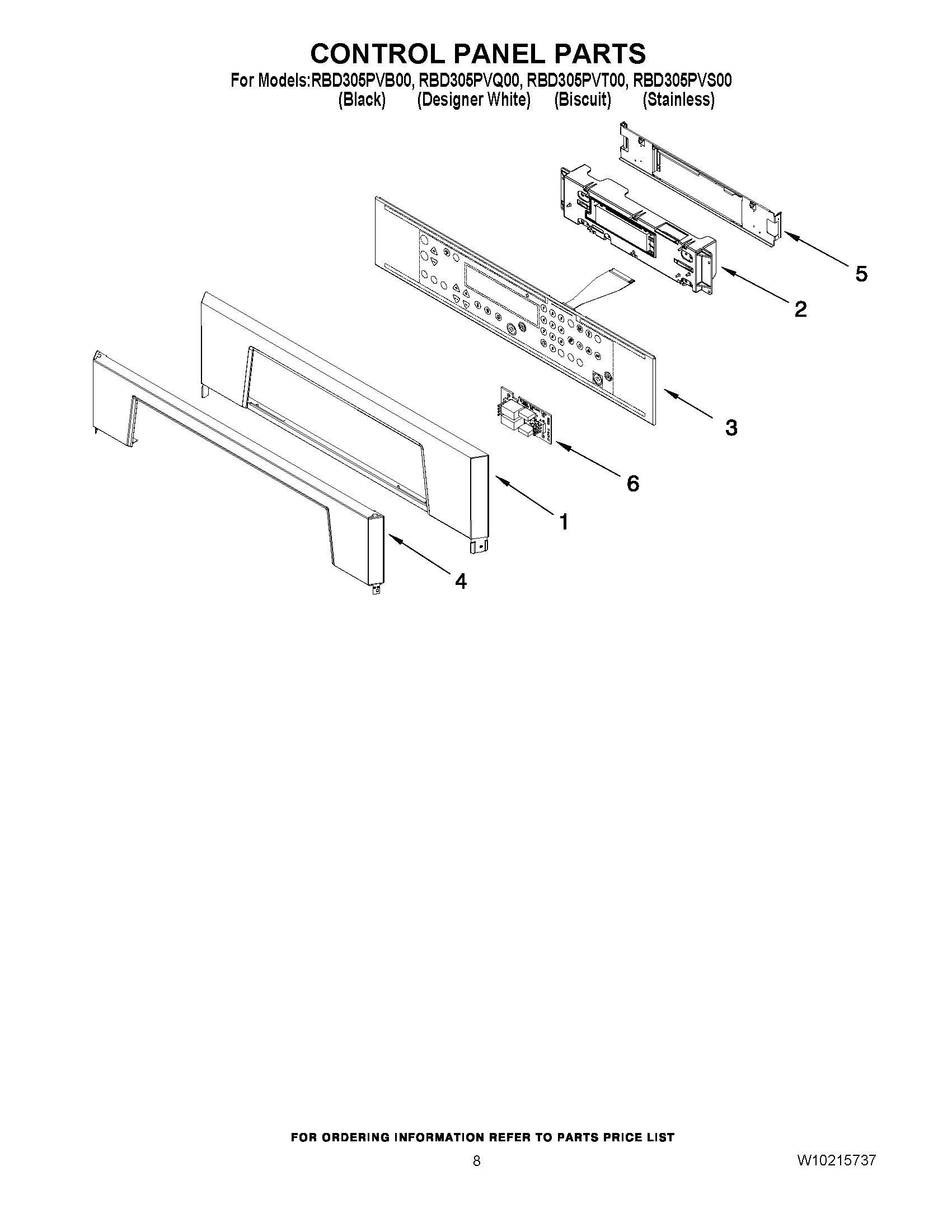 CONTROL PANEL PARTS

For Models:RBD305PVB00, RBD305PVQ00, RBD305PVT00, RBD305PVS00
(Black) (Designer White) (Biscuit) (Stainless)

5

2

3

6

1

4

FOR ORDERING INFORMATION REFER TO PARTS PRICE LIST

8

W10215737