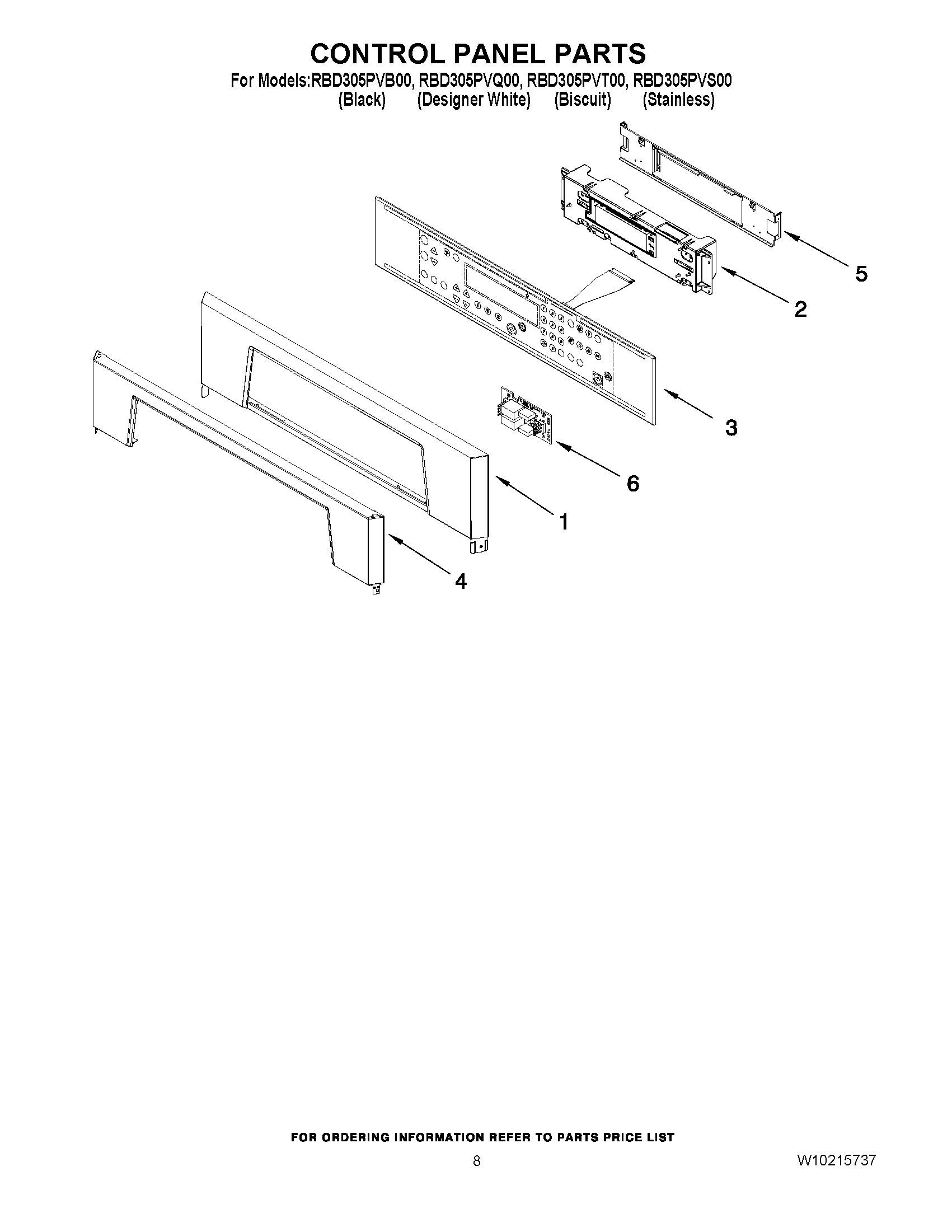 CONTROL PANEL PARTS

For Models:RBD305PVB00, RBD305PVQ00, RBD305PVT00, RBD305PVS00
(Black) (Designer White) (Biscuit) (Stainless)

5

2

3

6

1

4

FOR ORDERING INFORMATION REFER TO PARTS PRICE LIST

8

W10215737