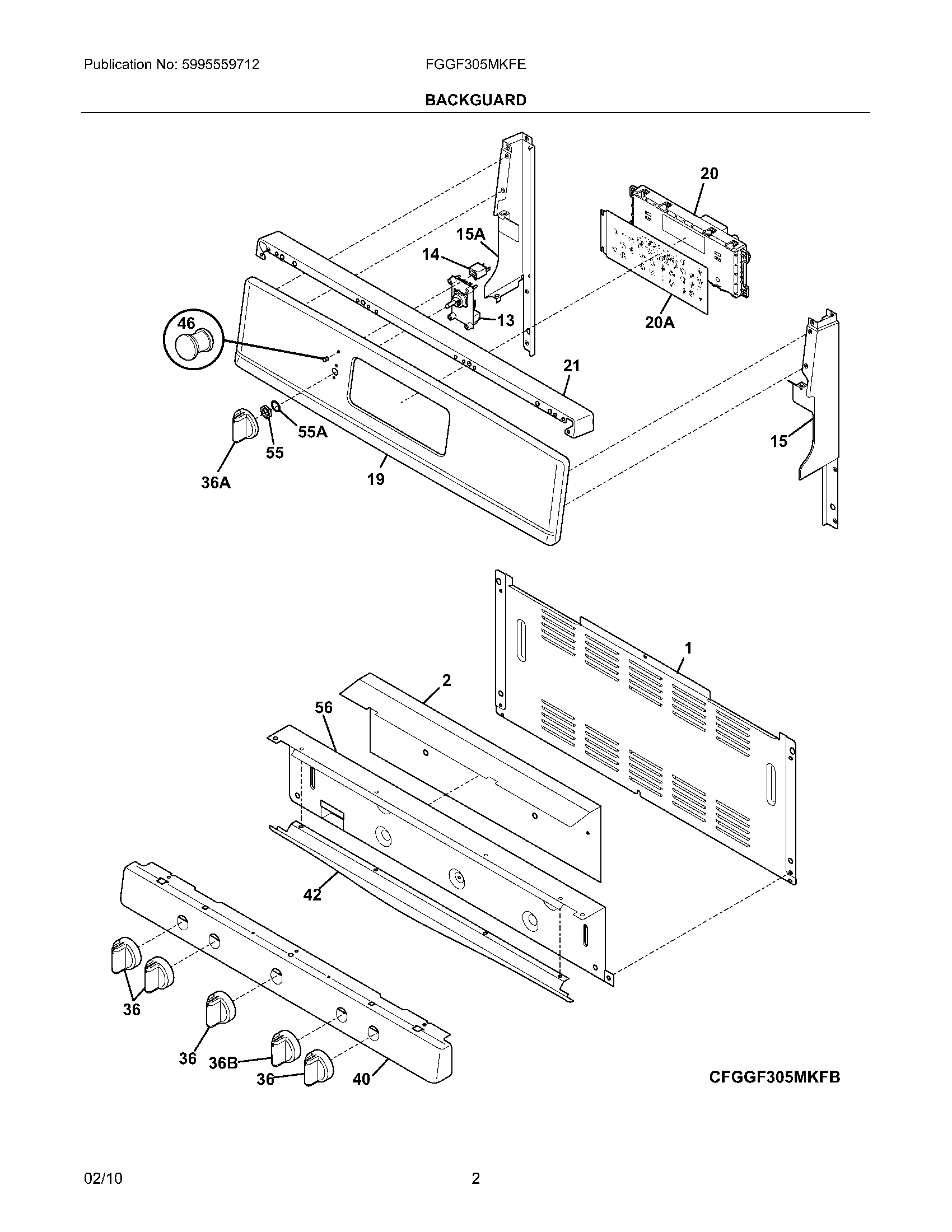 Publication No: 5995559712

FGGF305MKFE

BACKGUARD

20

15A

14

13

20A

46

21

55A

55

36A

19

15

1

2

56

42

36

36

36B

36

40

CFGGF305MKFB

02/10

2