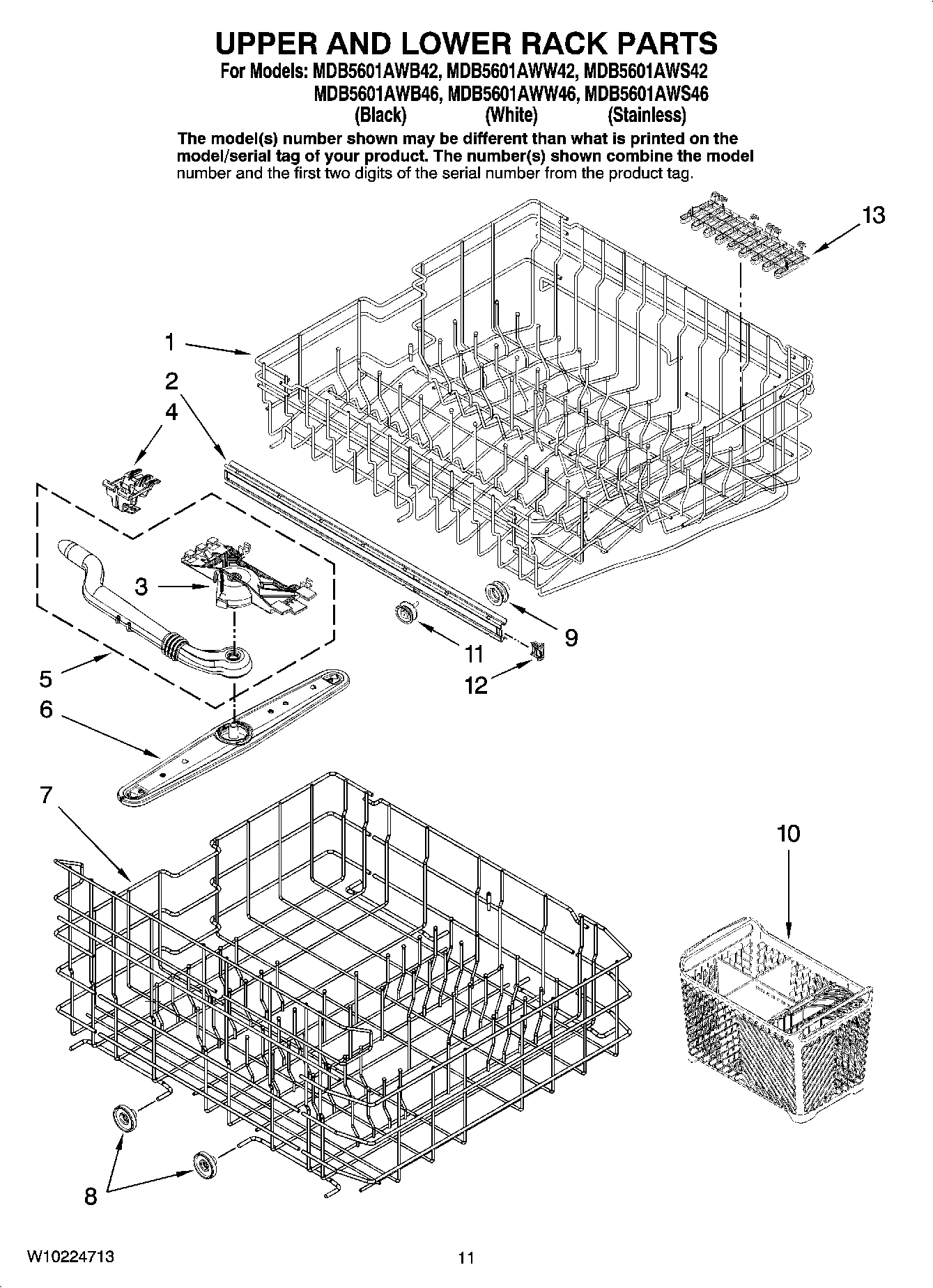 UPPER AND LOWER RACK PARTS
For Models: MDB5601AWB42, MDB5601AWW42, MDB5601AWS42
MDB5601AWB46, MDB5601AWW46, MDB5601AWS46
(Black) (White) (Stainless)

The model(s) number shown may be different than what is printed on the model/serial tag of your product. The number(s) shown combine the model number and the first two digits of the serial number from the product tag.

13
1
2
4
3
9
11
12
5
6
7
10
8

W10224713
11