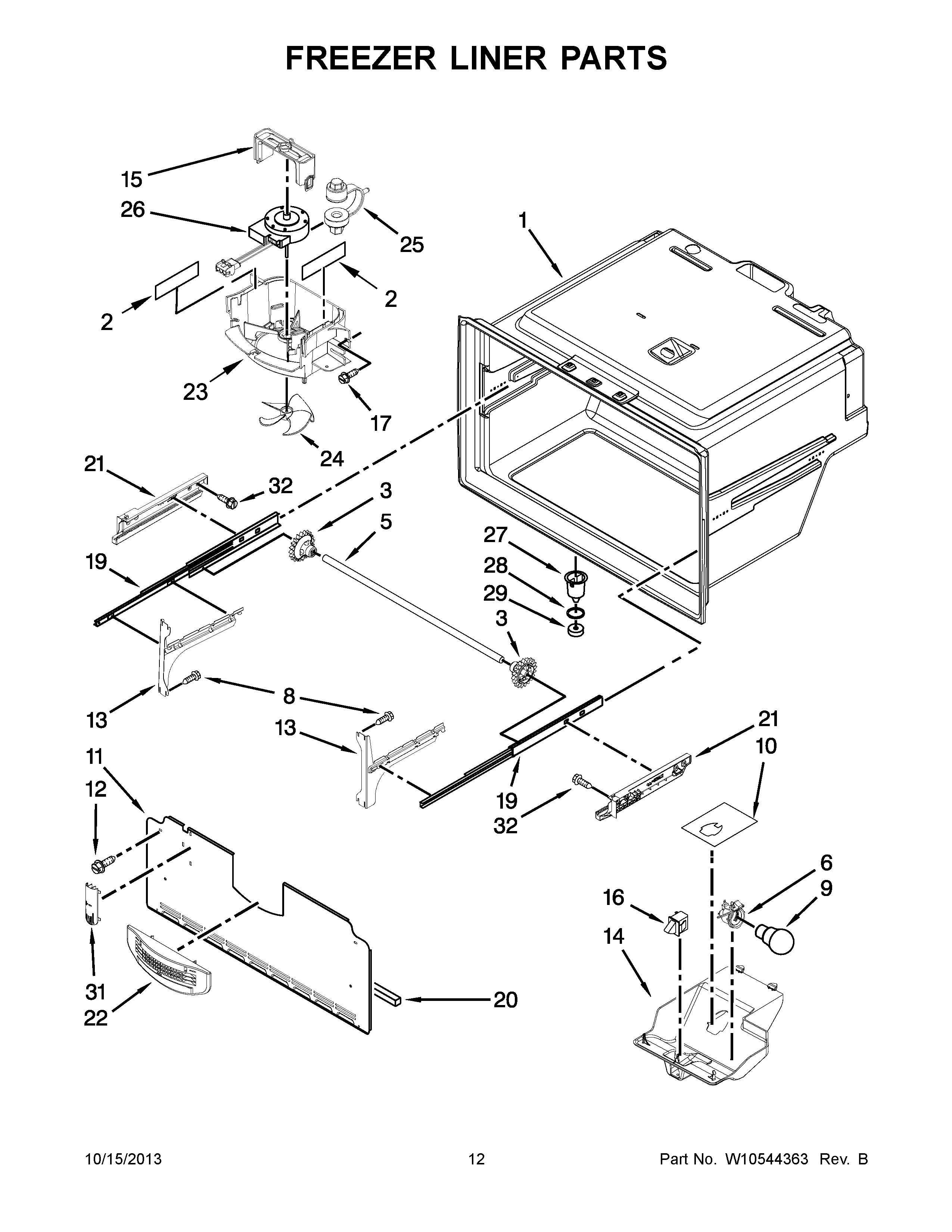 FREEZER LINER PARTS

15
26
25
1
2
2
23
17
24
21
32
3
5
19
27
28
29
3
13
8
13
21
10
11
12
19
32
6
9
16
14
31
22
20

10/15/2013
12
Part No. W10544363 Rev. B