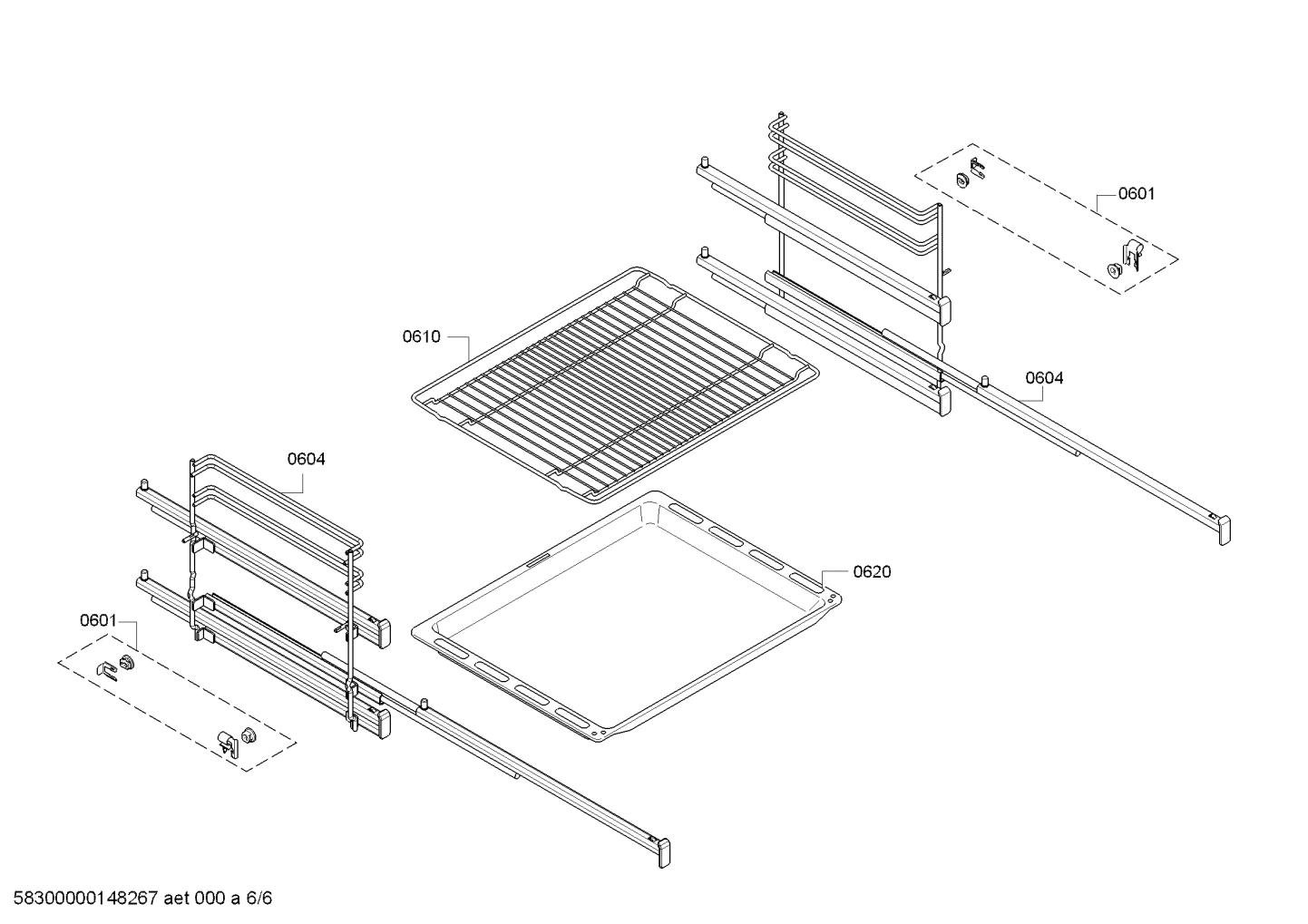 0601

0610

0604

0604

0620

0601

58300000148267 aet 000 a 6/6