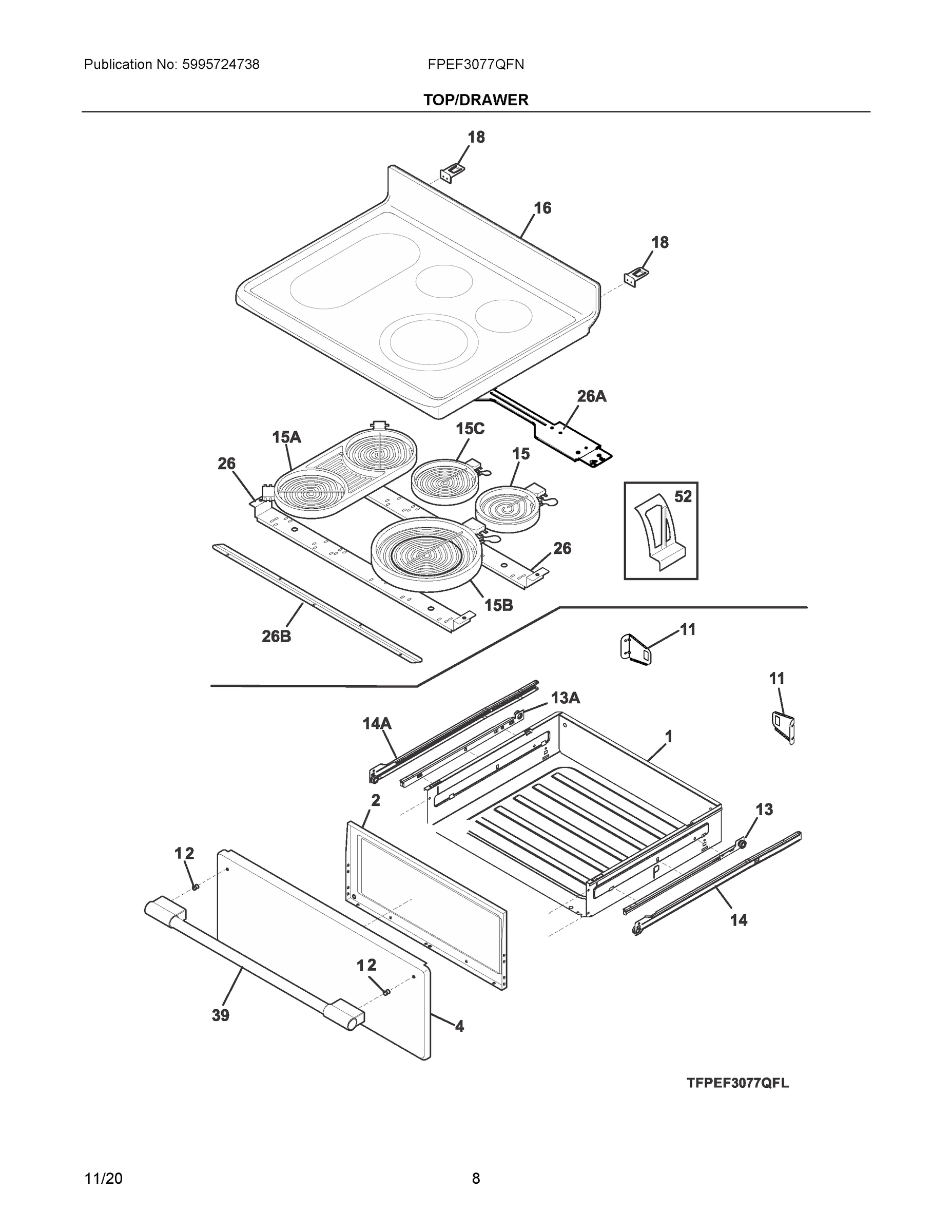 Publication No: 5995724738

FPEF3077QFN

TOP/DRAWER

18

16

18

26A

15A

15C

15

26

52

26

15B

26B

11

11

13A

14A

1

2

13

12

14

12

39

4

TFPEF3077QFL

11/20

8