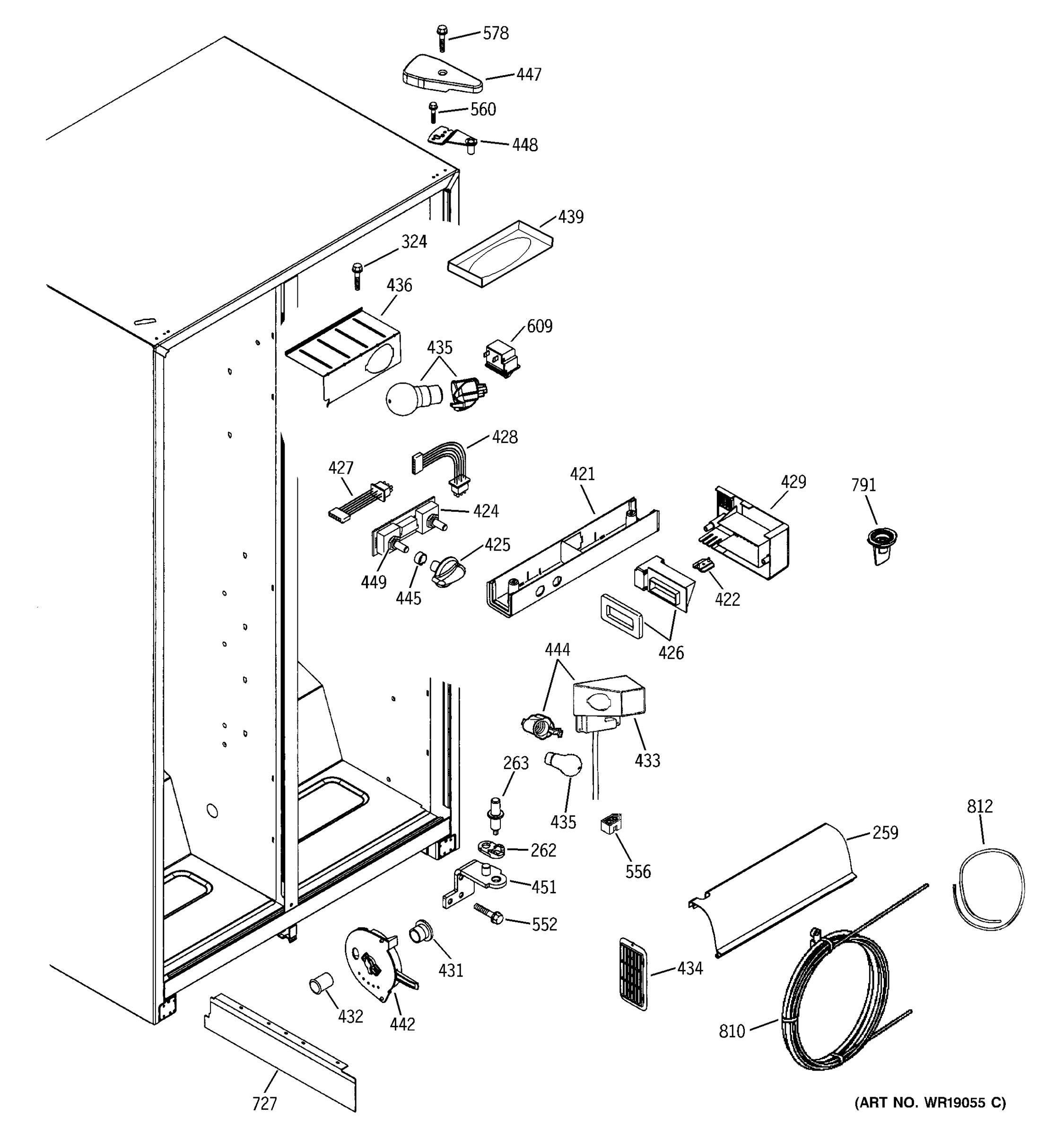 578
447
560
448
439
324
436
609
435
428
427
421
429
791
424
425
449
445
422
426
444
433
263
435
812
259
262
556
451
552
431
434
432
442
810
727
(ART NO. WR19055 C)