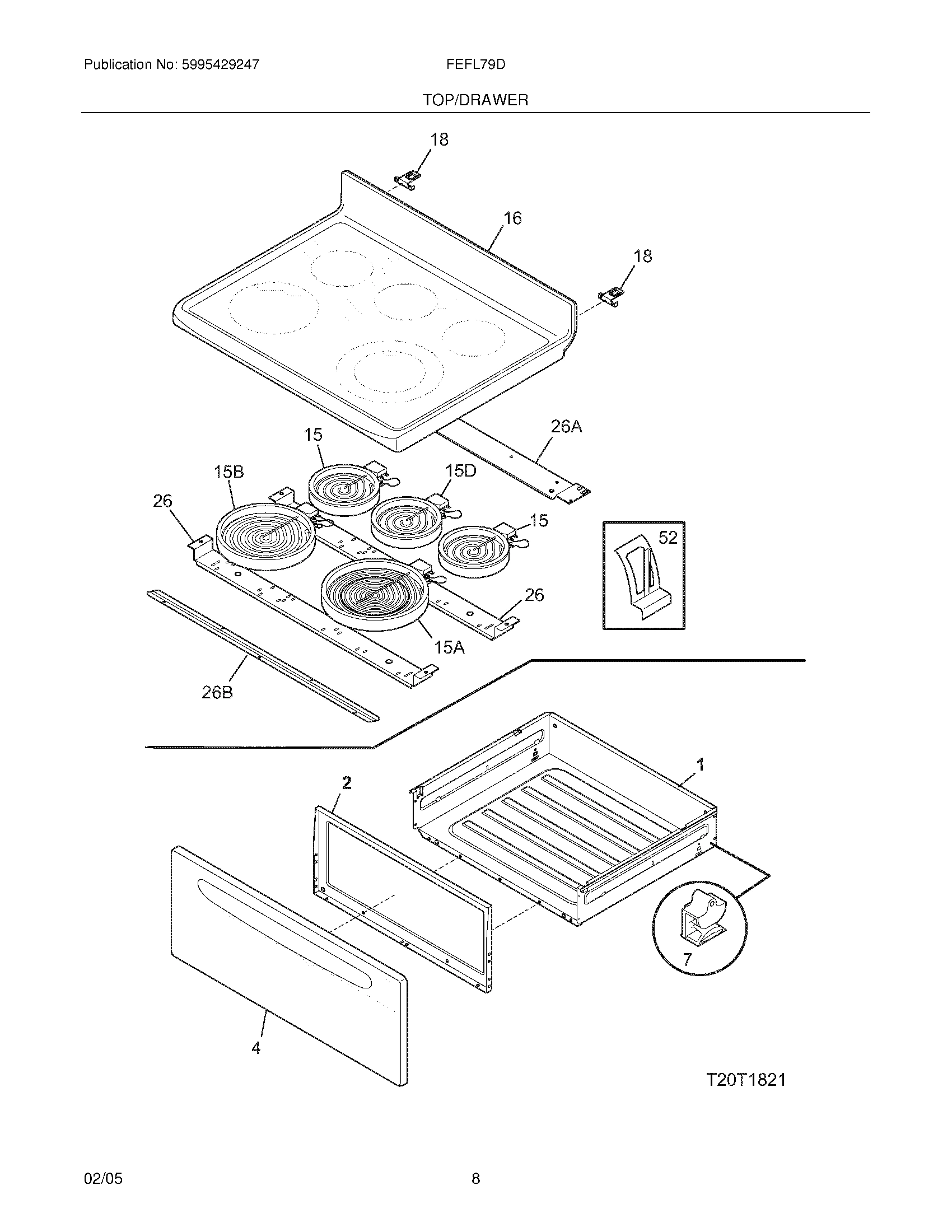 Publication No: 5995429247

FEFL79D

TOP/DRAWER

18

16

18

26A

15

15B

15D

26

15

52

26

15A

26B

1

2

7

4

T20T1821

02/05

8