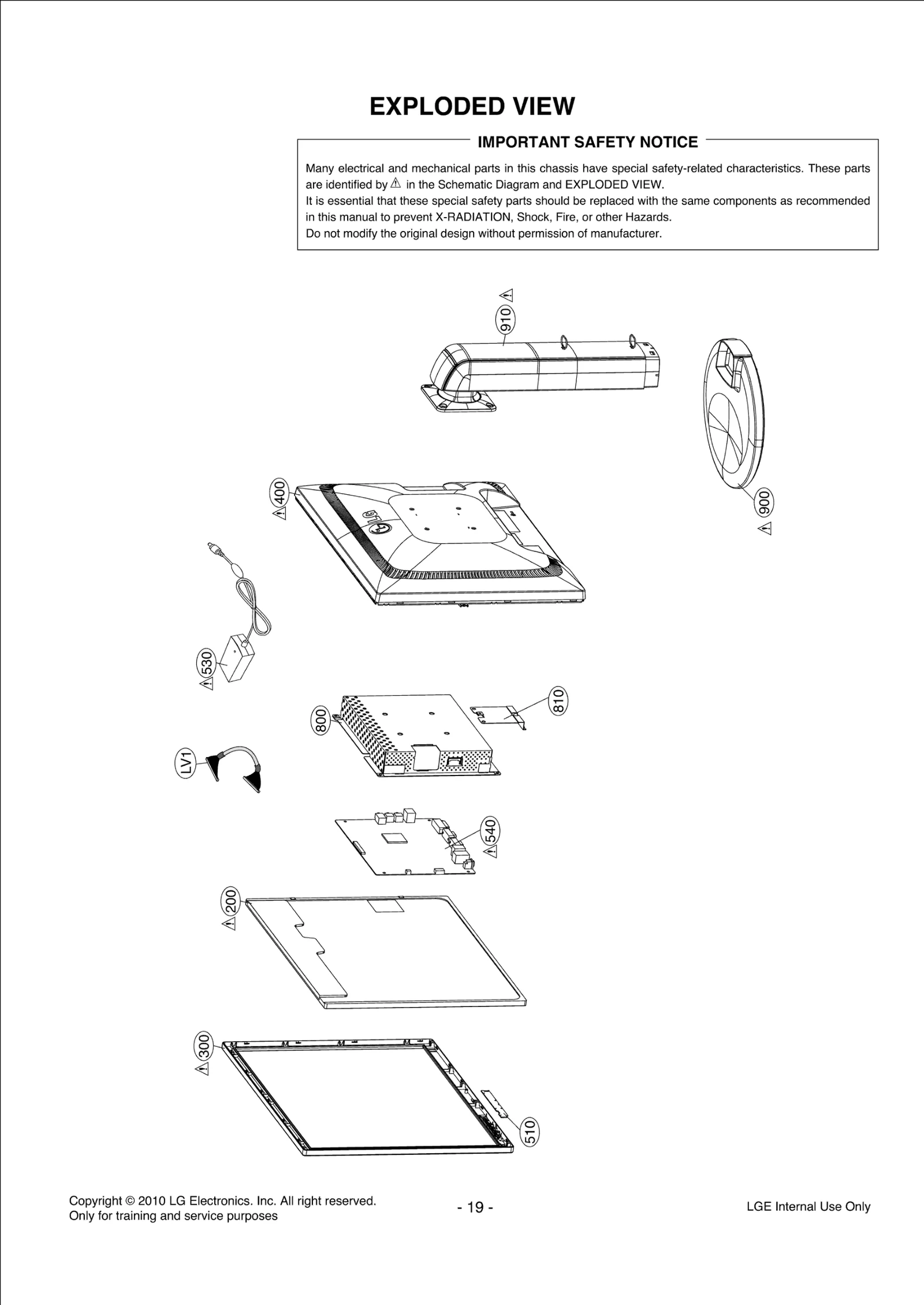 EXPLODED VIEW

IMPORTANT SAFETY NOTICE

Many electrical and mechanical parts in this chassis have special safety-related characteristics. These parts are identified by ⚠ in the Schematic Diagram and EXPLODED VIEW.
It is essential that these special safety parts should be replaced with the same components as recommended in this manual to prevent X-RADIATION, Shock, Fire, or other Hazards.
Do not modify the original design without permission of manufacturer.

910
900
400
LG
530
800
810
LV1
540
200
300
510

Copyright © 2010 LG Electronics. Inc. All right reserved.
Only for training and service purposes

- 19 -

LGE Internal Use Only