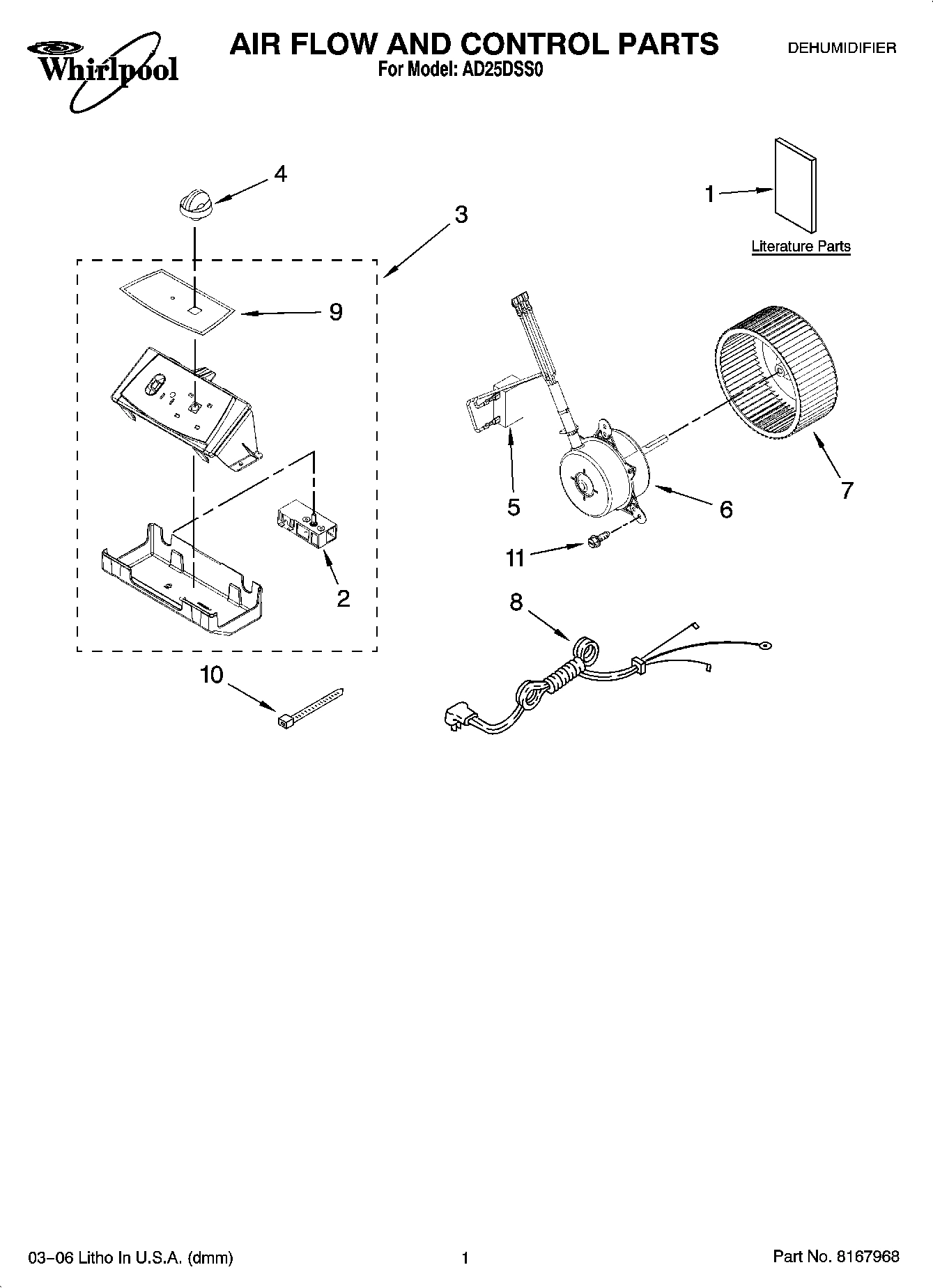 Whirlpool

AIR FLOW AND CONTROL PARTS
For Model: AD25DSS0

DEHUMIDIFIER

4

3

1

Literature Parts

9

5

6

7

11

2

8

10

03-06 Litho In U.S.A. (dmm)

1

Part No. 8167968