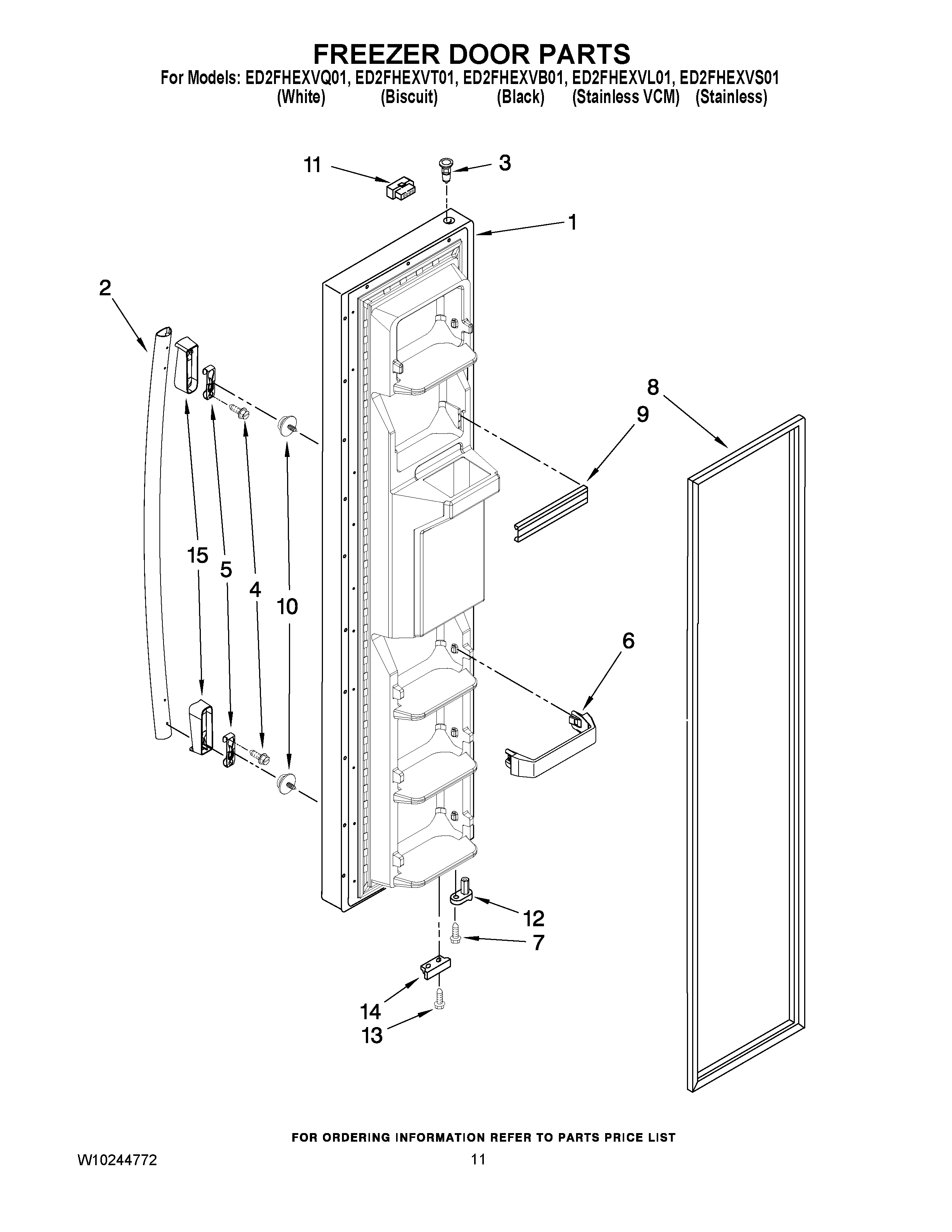 FREEZER DOOR PARTS

For Models: ED2FHEXVQ01, ED2FHEXVT01, ED2FHEXVB01, ED2FHEXVL01, ED2FHEXVS01
(White) (Biscuit) (Black) (Stainless VCM) (Stainless)

11
3
1
2
8
9
15
5
4
10
6
12
7
14
13

FOR ORDERING INFORMATION REFER TO PARTS PRICE LIST

W10244772

11