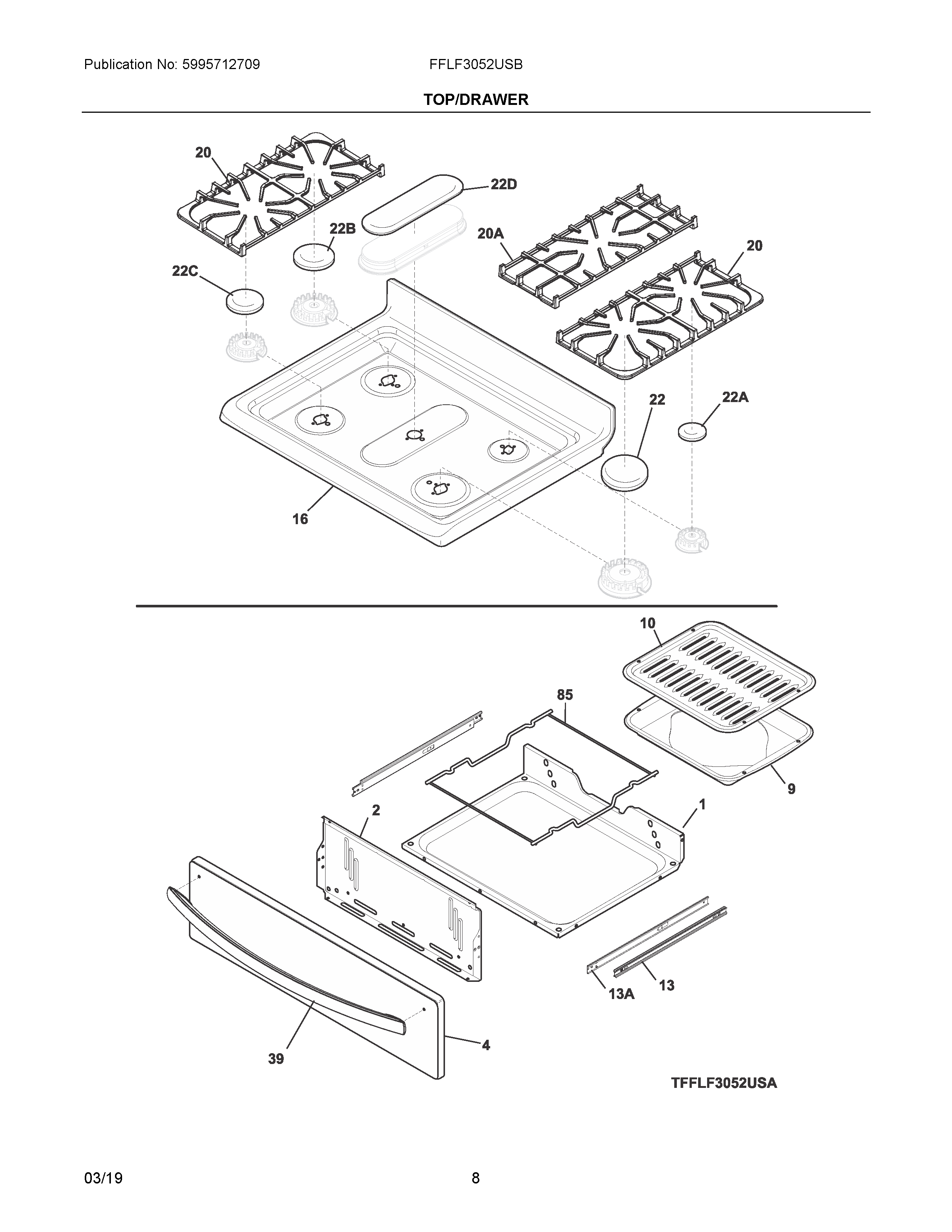 Publication No: 5995712709

FFLF3052USB

TOP/DRAWER

20

22D

22B

20A

20

22C

22

22A

16

10

85

9

2

1

13A

13

39

4

TFFLF3052USA

03/19

8