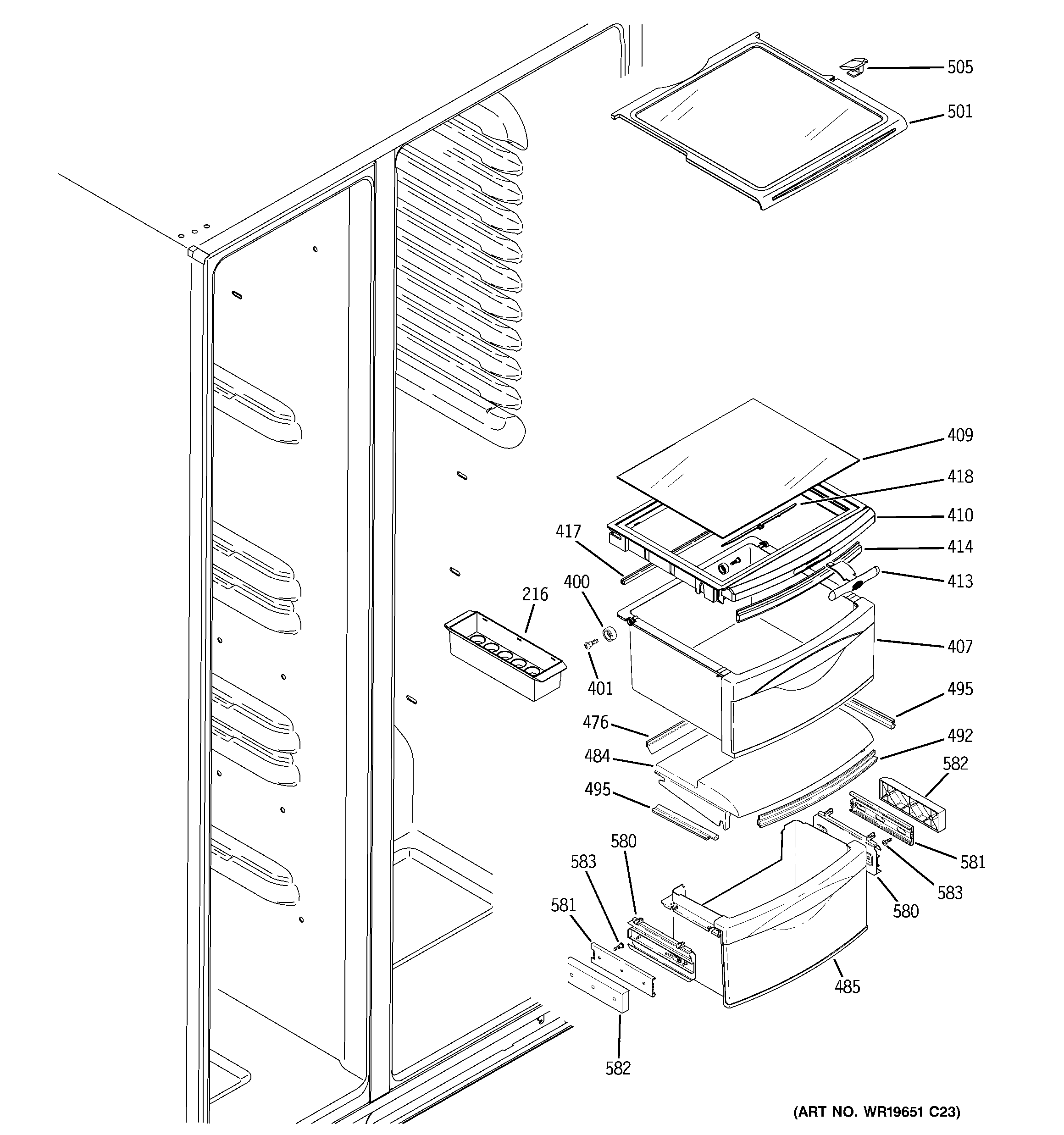 505
501
409
418
410
417
414
413
400
216
407
401
495
476
492
484
582
495
580
583
581
581
583
580
485
582
(ART NO. WR19651 C23)