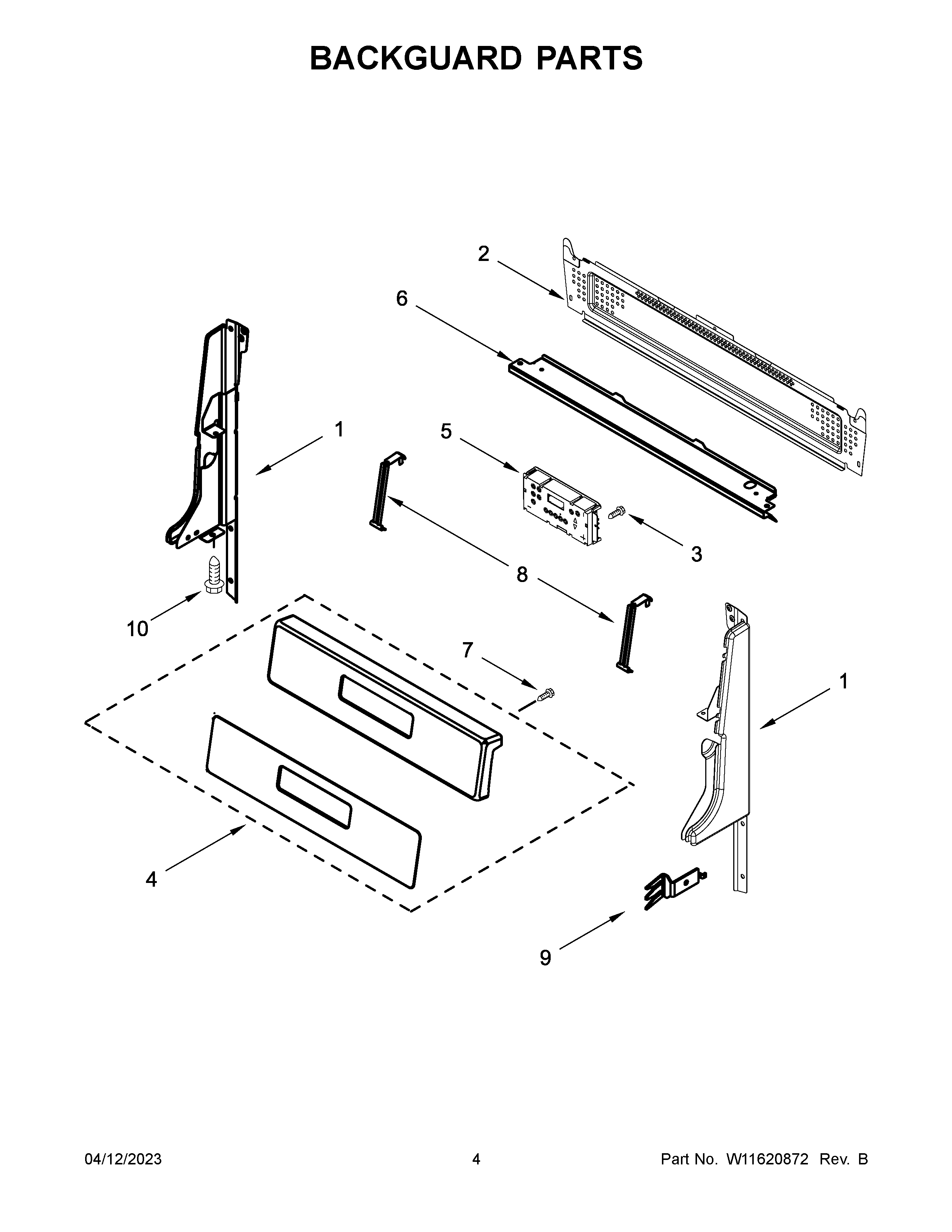 BACKGUARD PARTS

2

6

1

5

3

8

10

7

1

4

9

04/12/2023

4

Part No. W11620872 Rev. B