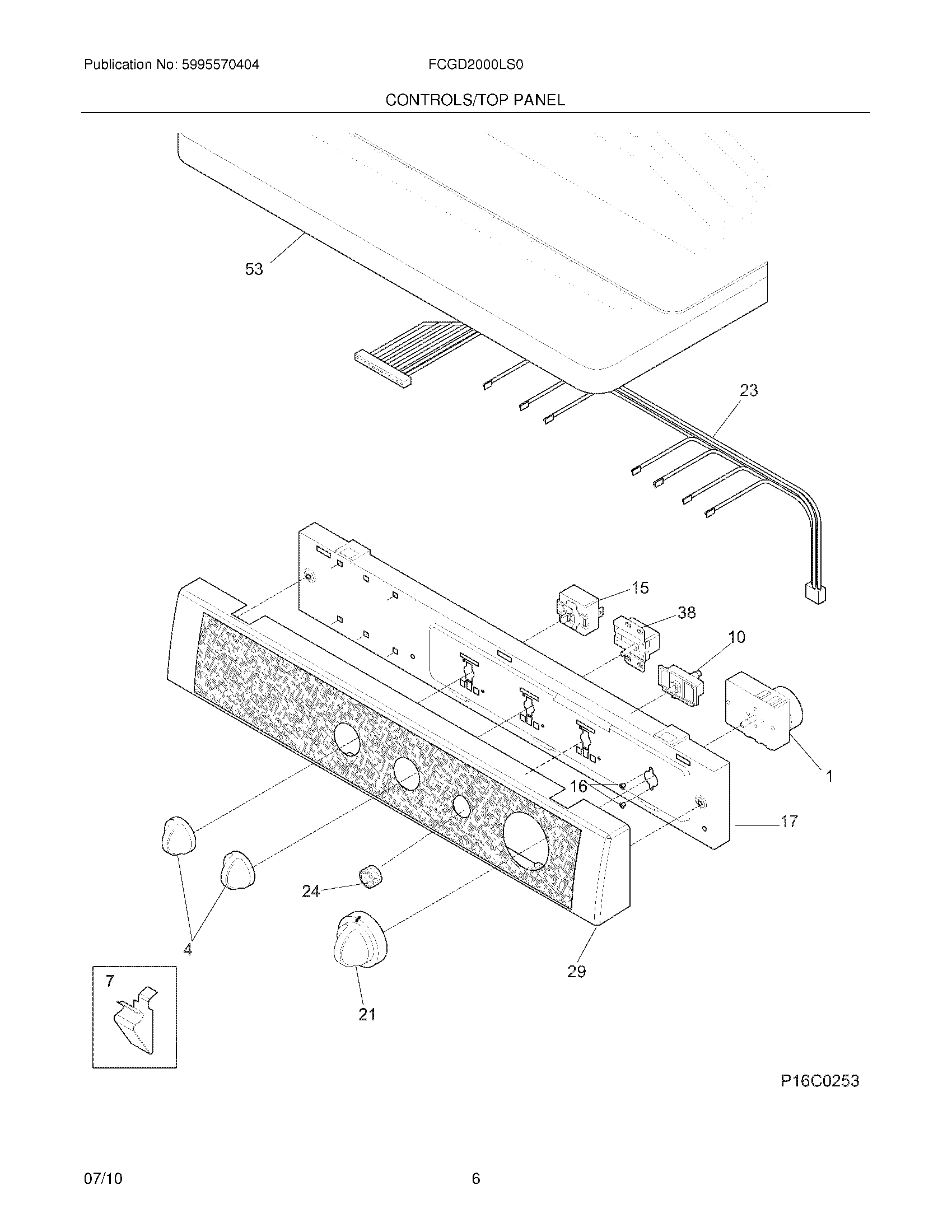 Publication No: 5995570404

FCGD2000LS0

CONTROLS/TOP PANEL

53

23

15

38

10

1

16

17

24

4

29

7

21

P16C0253

07/10

6