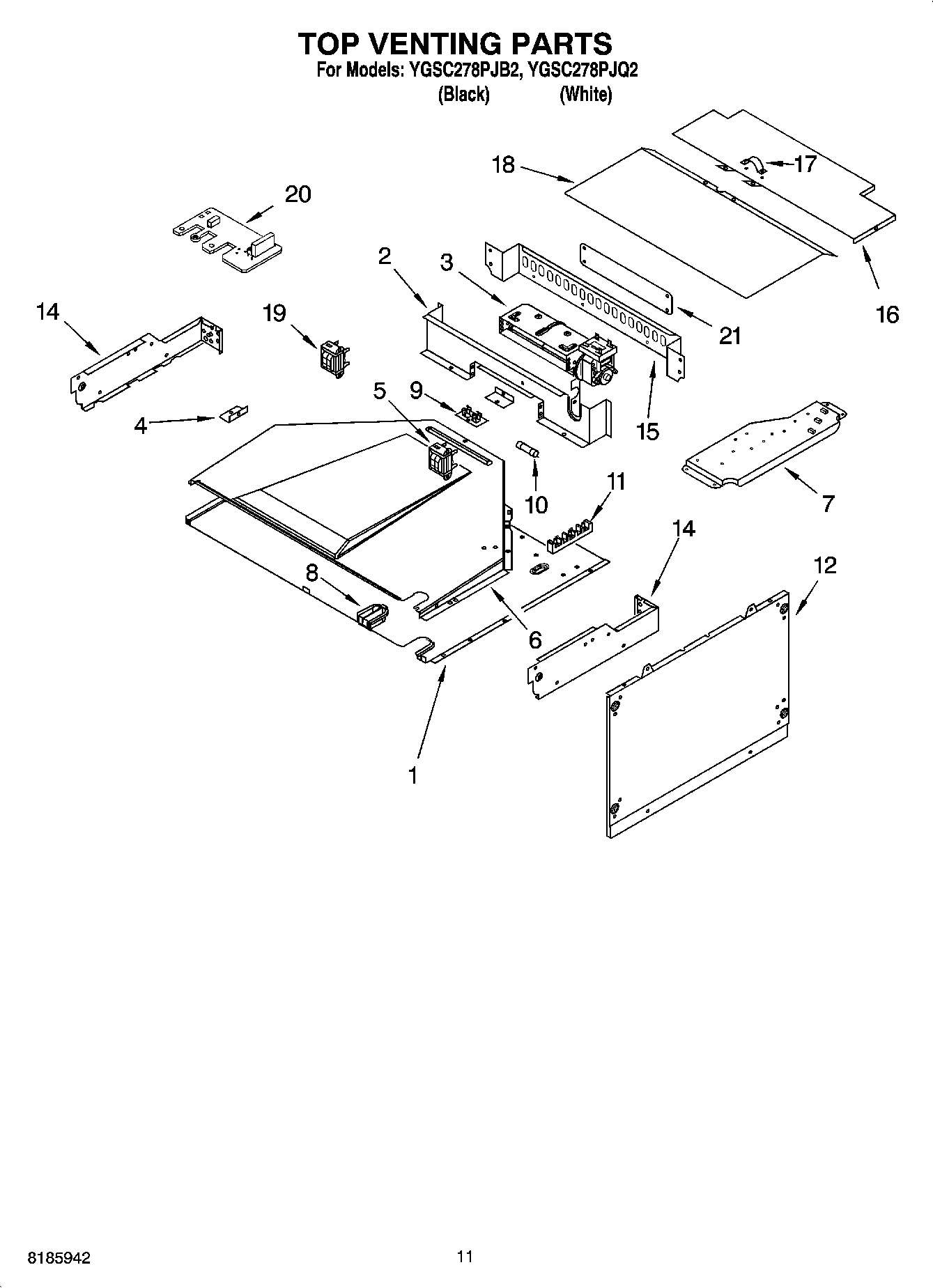 TOP VENTING PARTS
For Models: YGSC278PJB2, YGSC278PJQ2
(Black) (White)

18
17
20
2
3
14
19
21
16
5
9
4
15
10
11
7
14
12
8
6
1

8185942
11