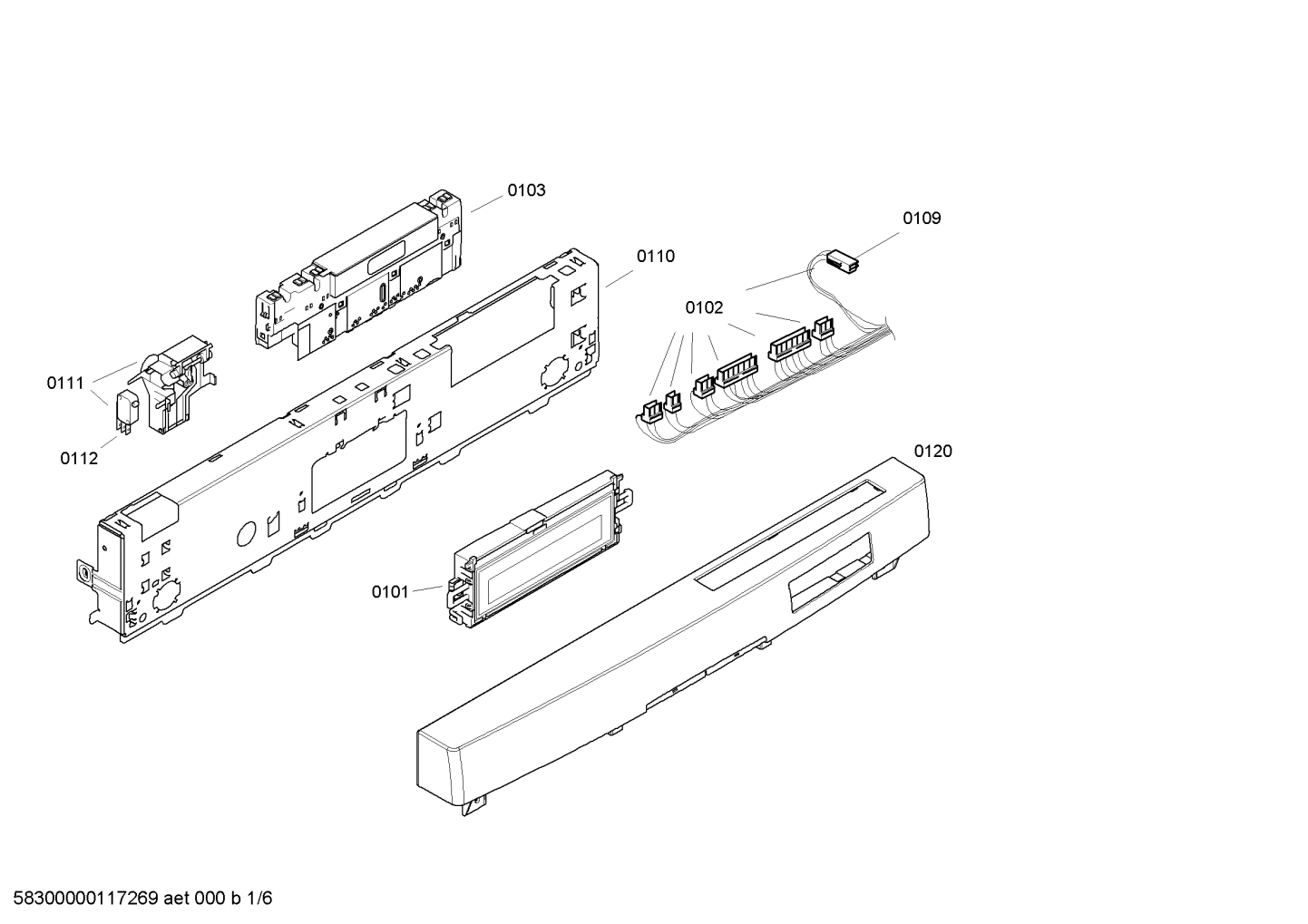 0103

0109

0110

0102

0111

0112

0120

0101

58300000117269 aet 000 b 1/6