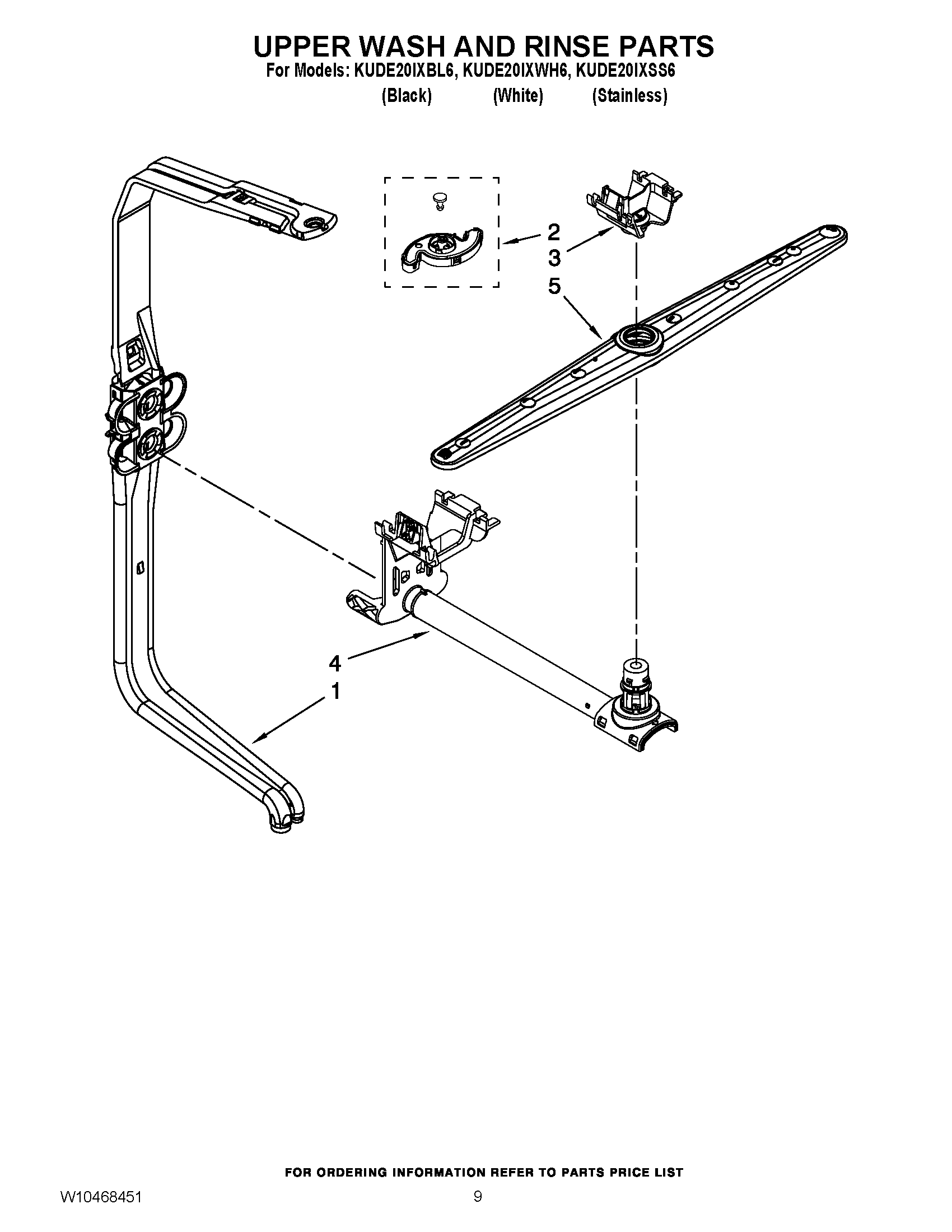 UPPER WASH AND RINSE PARTS

For Models: KUDE20IXBL6, KUDE20IXWH6, KUDE20IXSS6
(Black) (White) (Stainless)

2
3
5
4
1

FOR ORDERING INFORMATION REFER TO PARTS PRICE LIST

W10468451

9