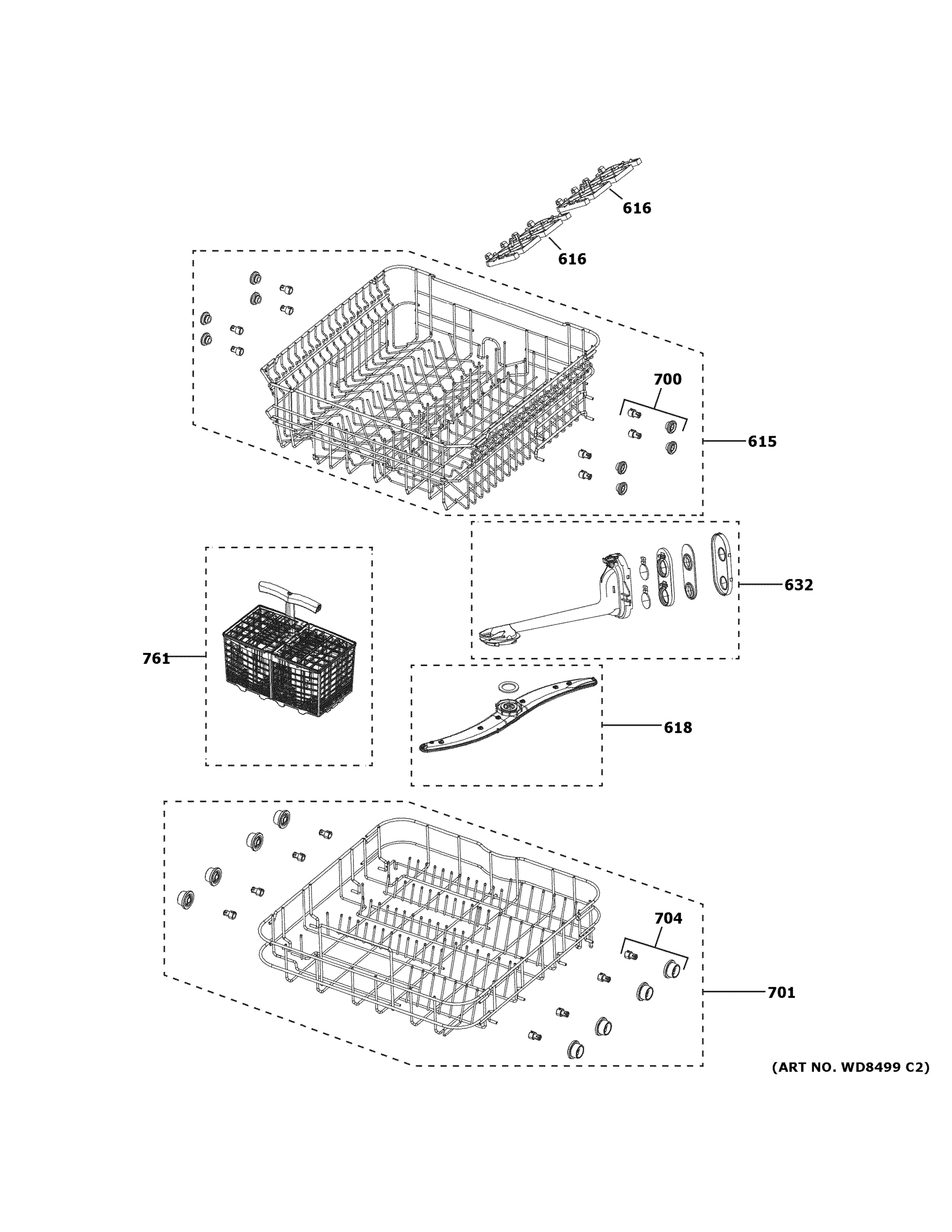 616

616

700

615

632

761

618

704

701

(ART NO. WD8499 C2)