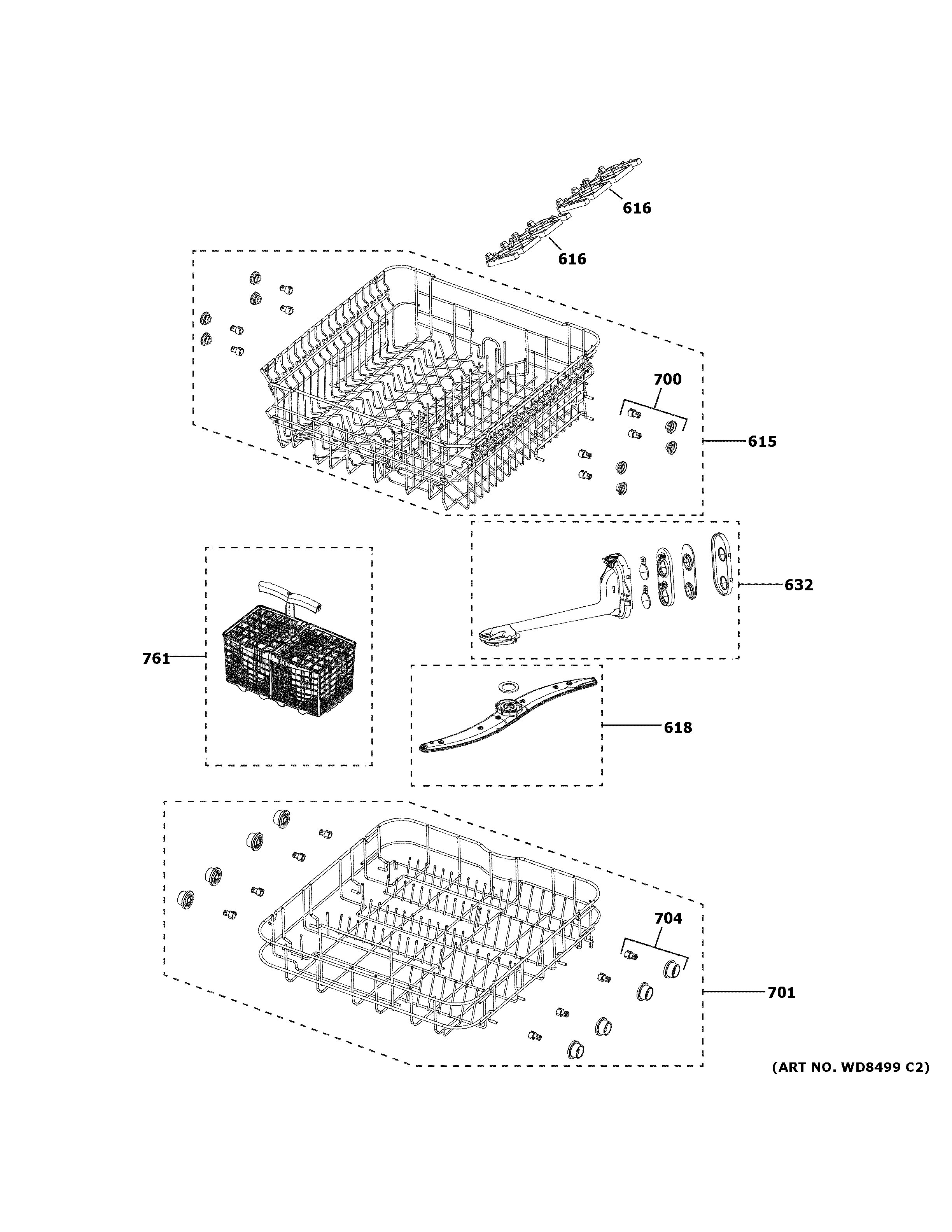 616

616

700

615

632

761

618

704

701

(ART NO. WD8499 C2)