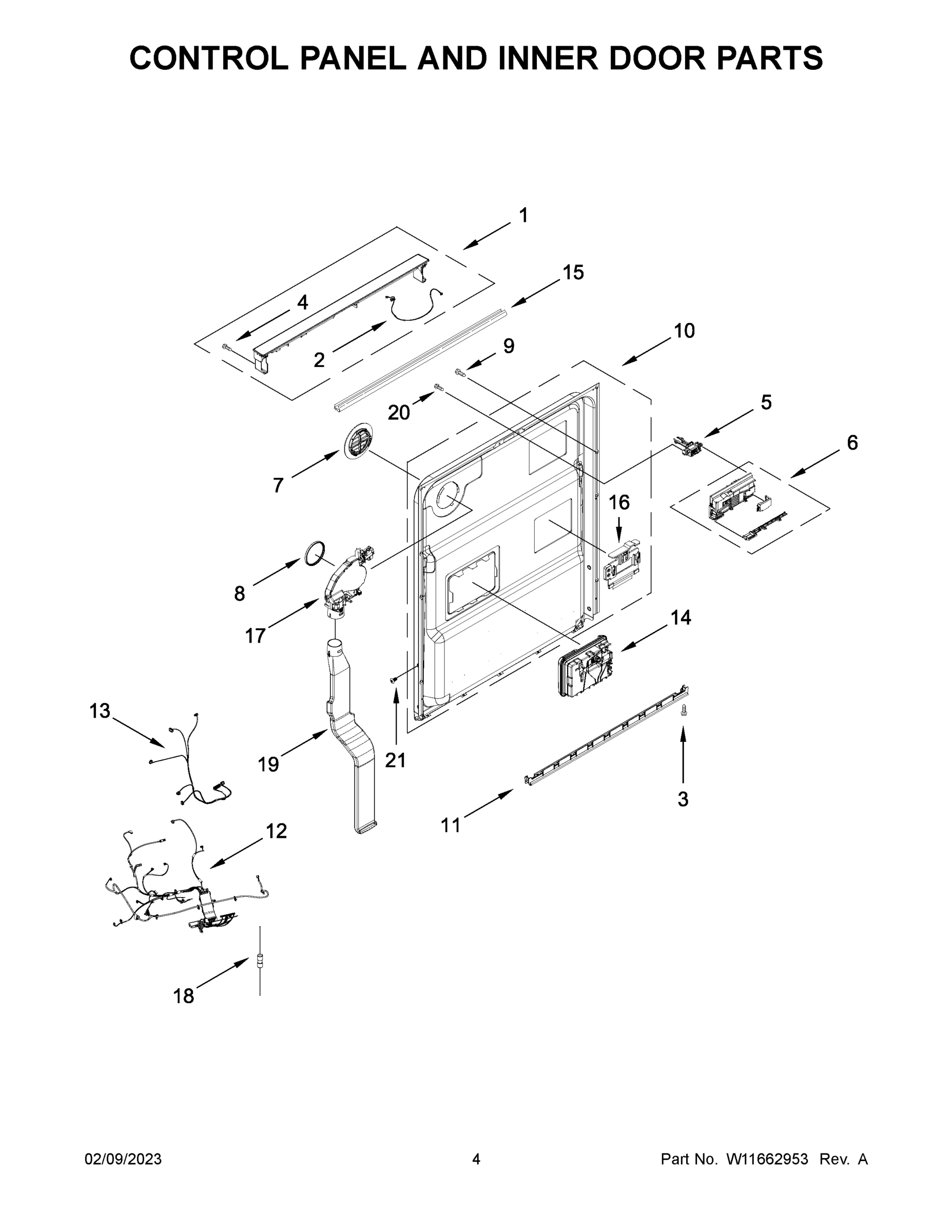 CONTROL PANEL AND INNER DOOR PARTS

1
15
4
2
10
9
20
5
6
7
16
8
17
14
13
19
21
3
11
12
18

02/09/2023 4 Part No. W11662953 Rev. A