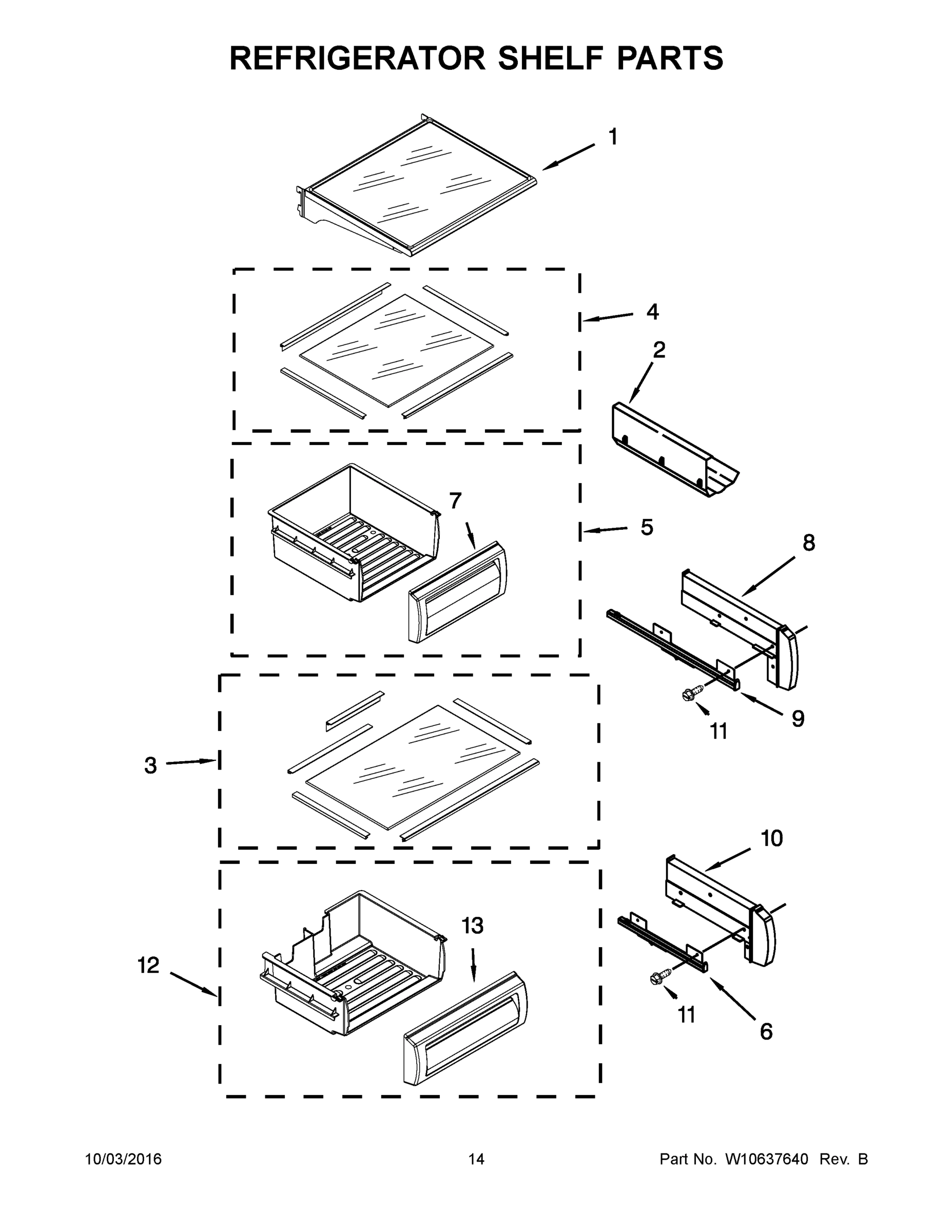 REFRIGERATOR SHELF PARTS

1

4

2

7

5

8

11

9

3

10

13

12

11

6

10/03/2016 14 Part No. W10637640 Rev. B