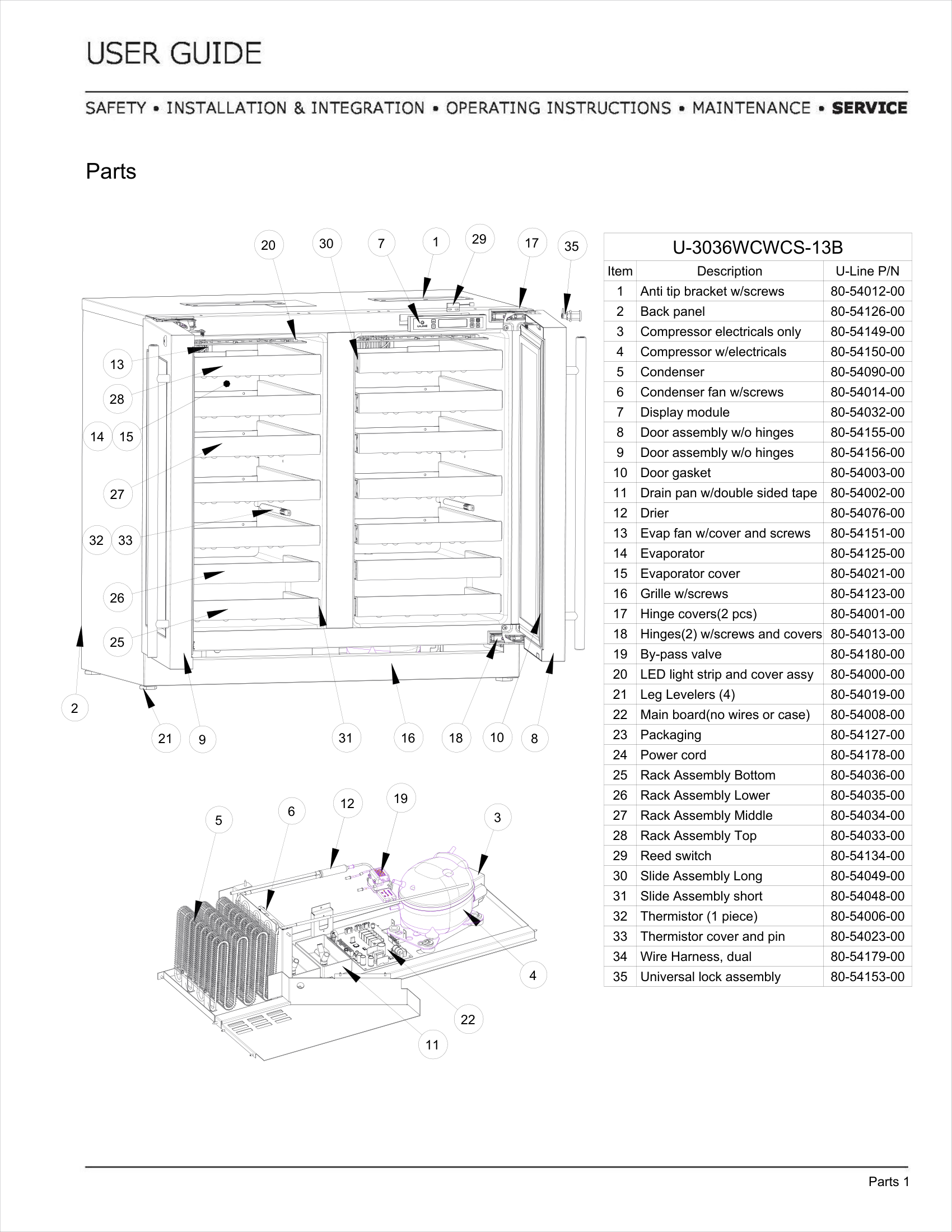 USER GUIDE

SAFETY • INSTALLATION & INTEGRATION • OPERATING INSTRUCTIONS • MAINTENANCE • SERVICE

Parts

20 30 7 1 29 17 35
13
28
14 15
27
32 33
26
25
2
21 9 31 16 18 10 8

5 6 12 19 3
4
22
11

U-3036WCWCS-13B

| Item | Description | U-Line P/N |
|---|---|---|
| 1 | Anti tip bracket w/screws | 80-54012-00 |
| 2 | Back panel | 80-54126-00 |
| 3 | Compressor electricals only | 80-54149-00 |
| 4 | Compressor w/electricals | 80-54150-00 |
| 5 | Condenser | 80-54090-00 |
| 6 | Condenser fan w/screws | 80-54014-00 |
| 7 | Display module | 80-54032-00 |
| 8 | Door assembly w/o hinges | 80-54155-00 |
| 9 | Door assembly w/o hinges | 80-54156-00 |
| 10 | Door gasket | 80-54003-00 |
| 11 | Drain pan w/double sided tape | 80-54002-00 |
| 12 | Drier | 80-54076-00 |
| 13 | Evap fan w/cover and screws | 80-54151-00 |
| 14 | Evaporator | 80-54125-00 |
| 15 | Evaporator cover | 80-54021-00 |
| 16 | Grille w/screws | 80-54123-00 |
| 17 | Hinge covers(2 pcs) | 80-54001-00 |
| 18 | Hinges(2) w/screws and covers | 80-54013-00 |
| 19 | By-pass valve | 80-54180-00 |
| 20 | LED light strip and cover assy | 80-54000-00 |
| 21 | Leg Levelers (4) | 80-54019-00 |
| 22 | Main board(no wires or case) | 80-54008-00 |
| 23 | Packaging | 80-54127-00 |
| 24 | Power cord | 80-54178-00 |
| 25 | Rack Assembly Bottom | 80-54036-00 |
| 26 | Rack Assembly Lower | 80-54035-00 |
| 27 | Rack Assembly Middle | 80-54034-00 |
| 28 | Rack Assembly Top | 80-54033-00 |
| 29 | Reed switch | 80-54134-00 |
| 30 | Slide Assembly Long | 80-54049-00 |
| 31 | Slide Assembly short | 80-54048-00 |
| 32 | Thermistor (1 piece) | 80-54006-00 |
| 33 | Thermistor cover and pin | 80-54023-00 |
| 34 | Wire Harness, dual | 80-54179-00 |
| 35 | Universal lock assembly | 80-54153-00 |

Parts 1