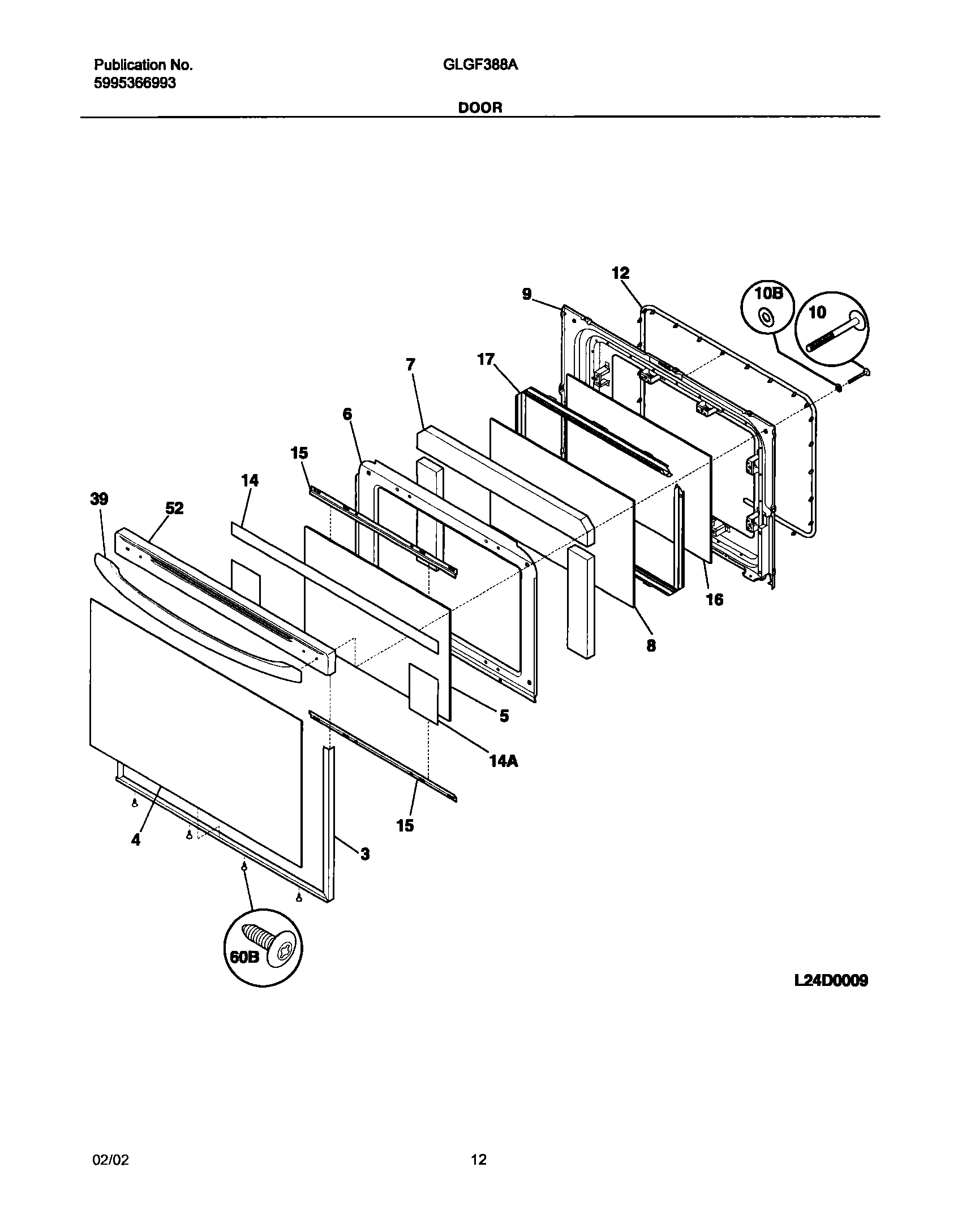 Publication No.
5995366993

GLGF388A

DOOR

12
9
10B
10
17
7
6
15
14
39
52
16
8
5
14A
15
4
3
60B

L24D0009

02/02

12