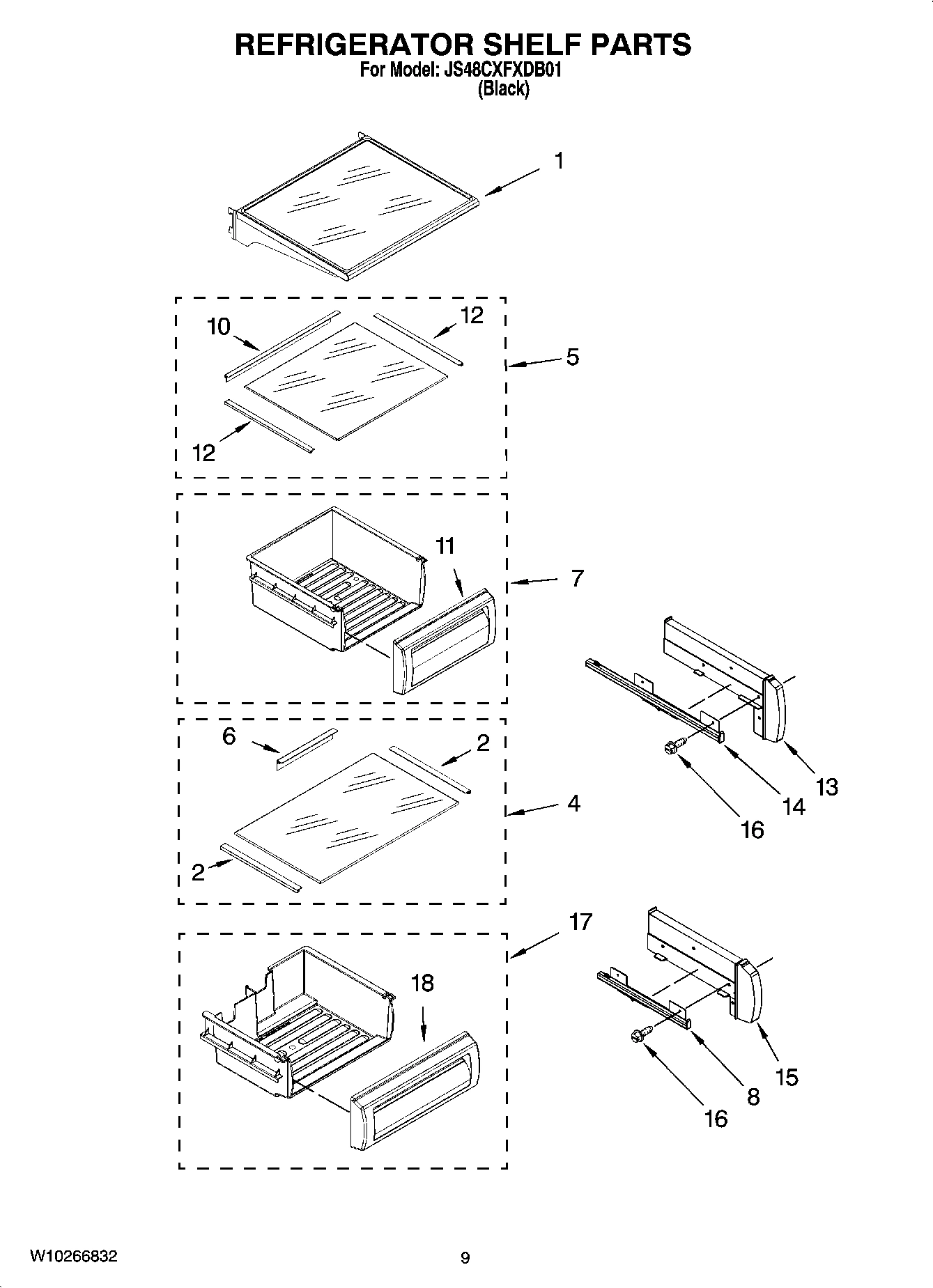 REFRIGERATOR SHELF PARTS
For Model: JS48CXFXDB01
(Black)

1

10
12
5
12

11
7

6
2
4
2

13
14
16

17
18

15
8
16

W10266832
9