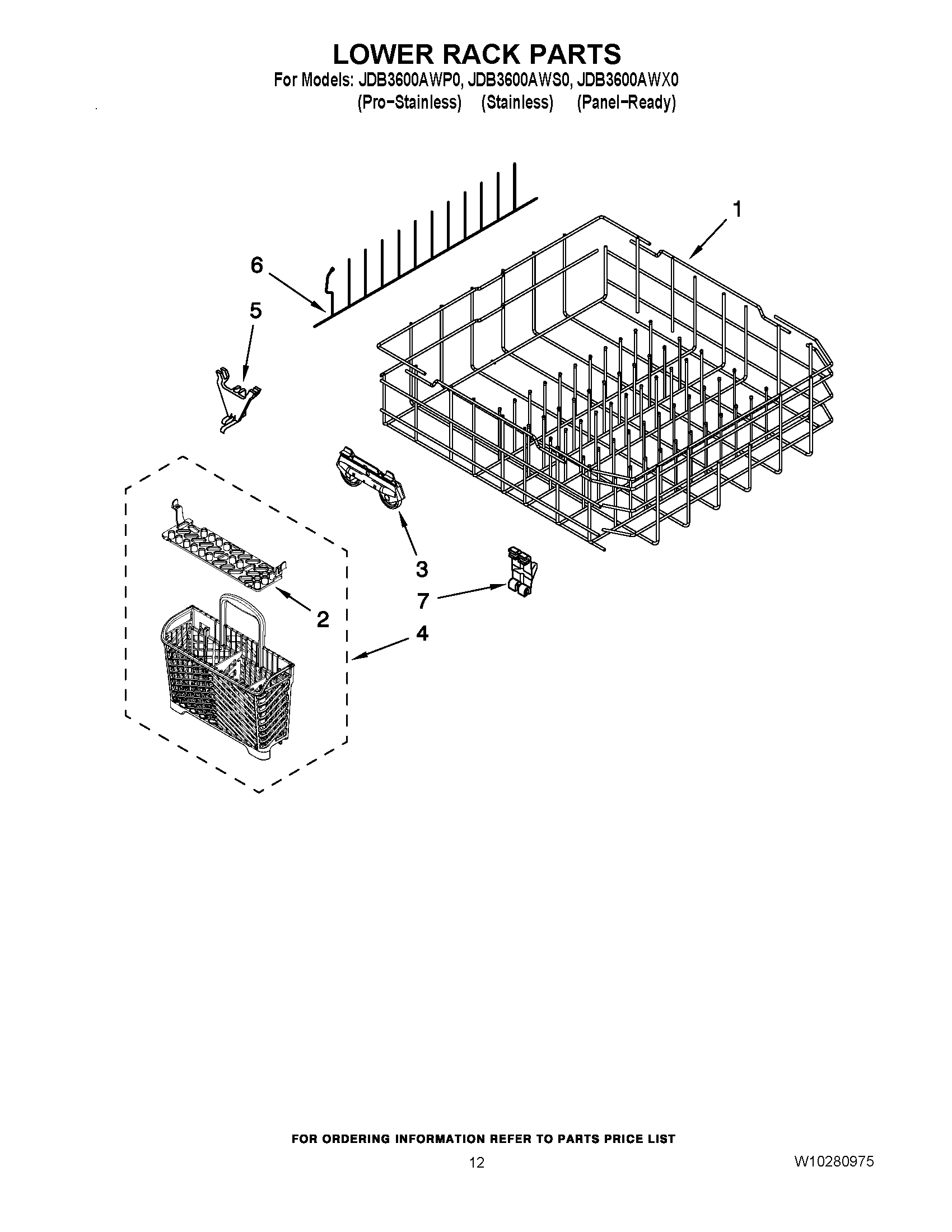 LOWER RACK PARTS
For Models: JDB3600AWP0, JDB3600AWS0, JDB3600AWX0
(Pro-Stainless) (Stainless) (Panel-Ready)

1
6
5
3
7
2
4

FOR ORDERING INFORMATION REFER TO PARTS PRICE LIST
12
W10280975