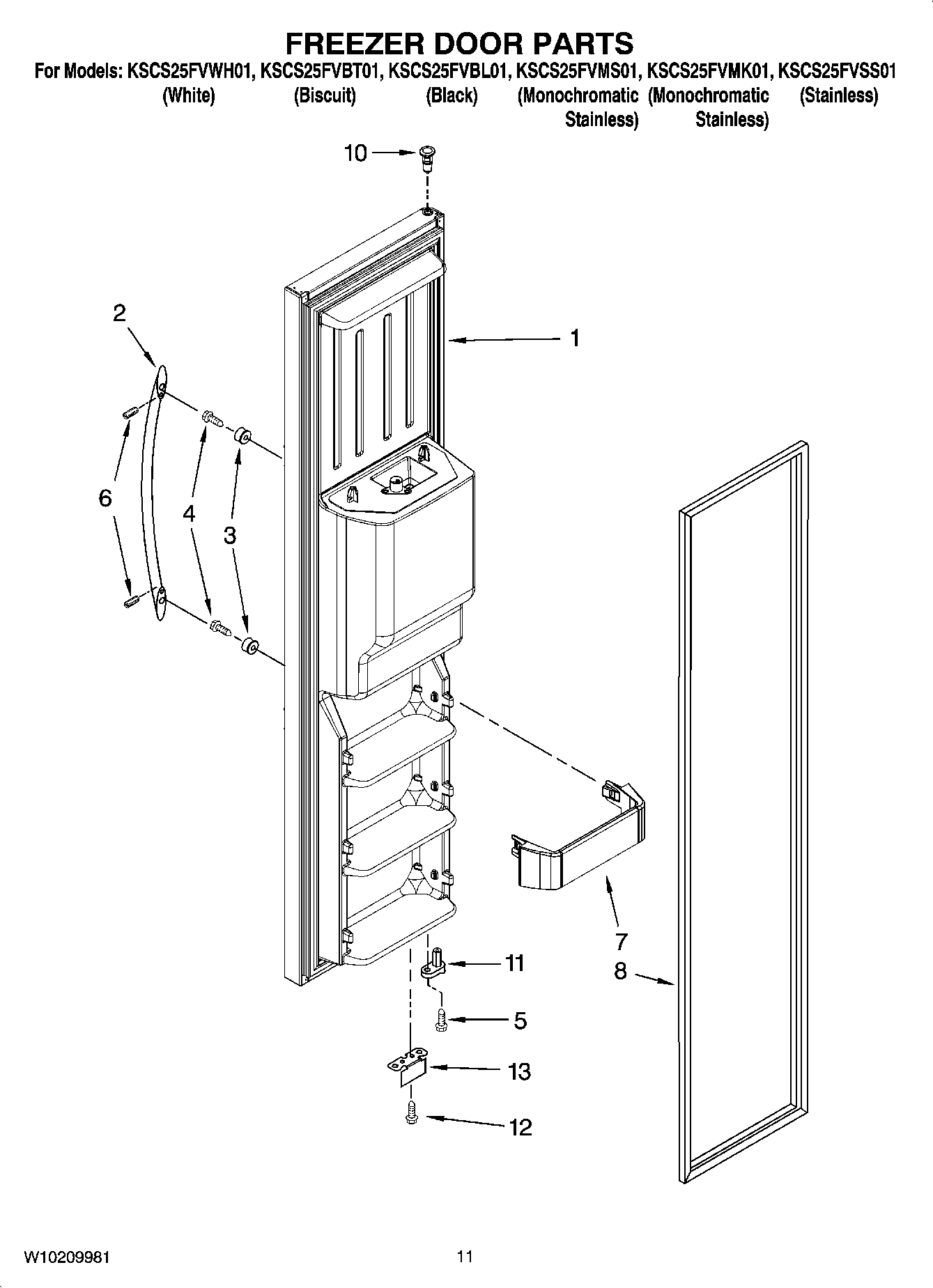 FREEZER DOOR PARTS

For Models: KSCS25FVWH01, KSCS25FVBT01, KSCS25FVBL01, KSCS25FVMS01, KSCS25FVMK01, KSCS25FVSS01
(White) (Biscuit) (Black) (Monochromatic Stainless) (Monochromatic Stainless) (Stainless)

10
2
1
6
4
3
7
8
11
5
13
12

W10209981

11