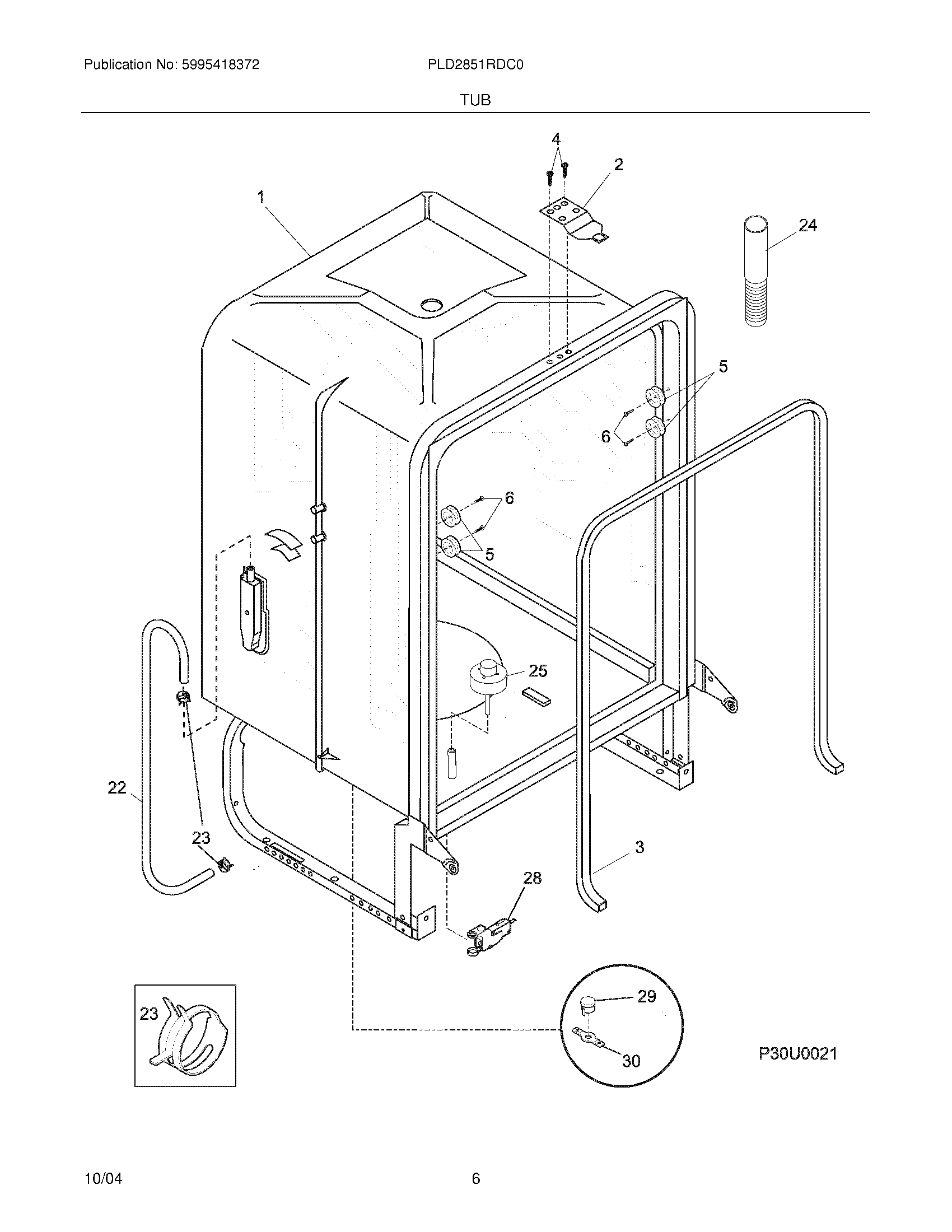 Publication No: 5995418372

PLD2851RDC0

TUB

4

2

1

24

5

6

6

5

25

22

23

3

28

23

29

30

P30U0021

10/04

6