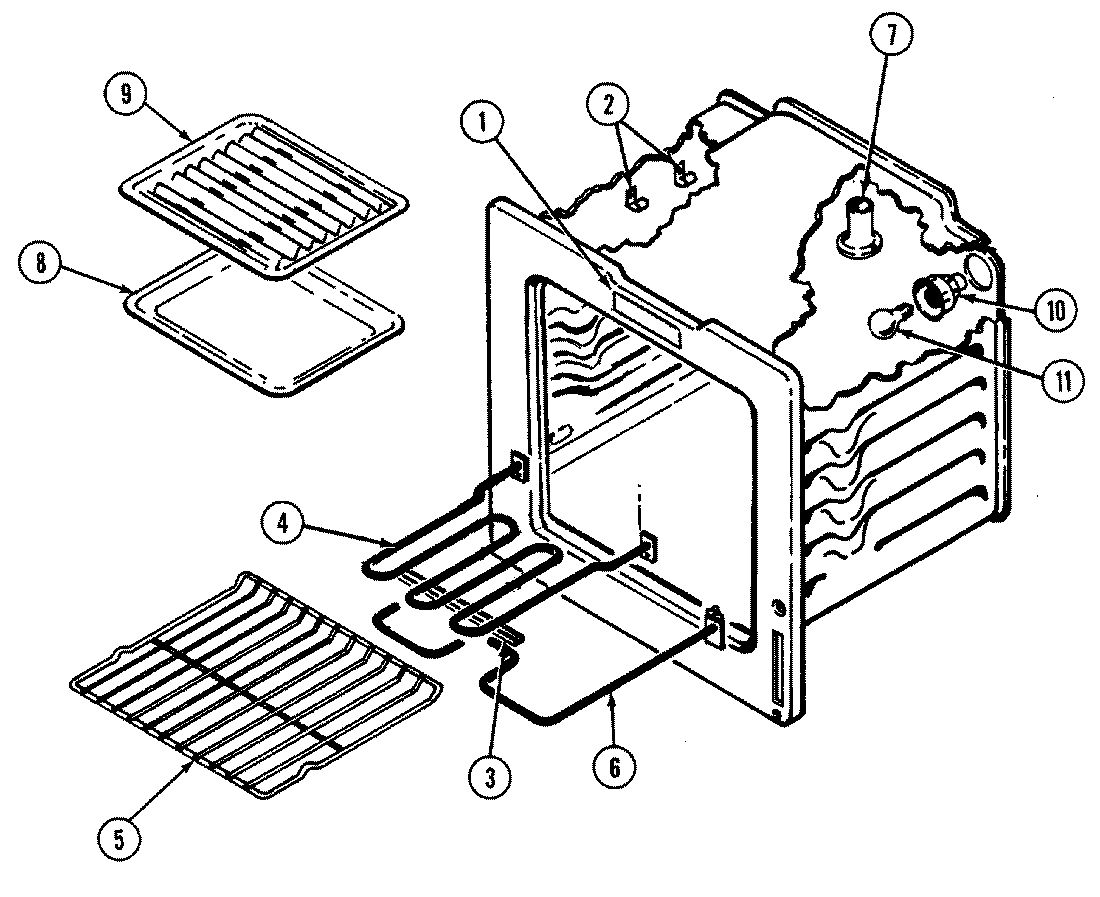 9
1
2
7
8
10
11
4
5
3
6