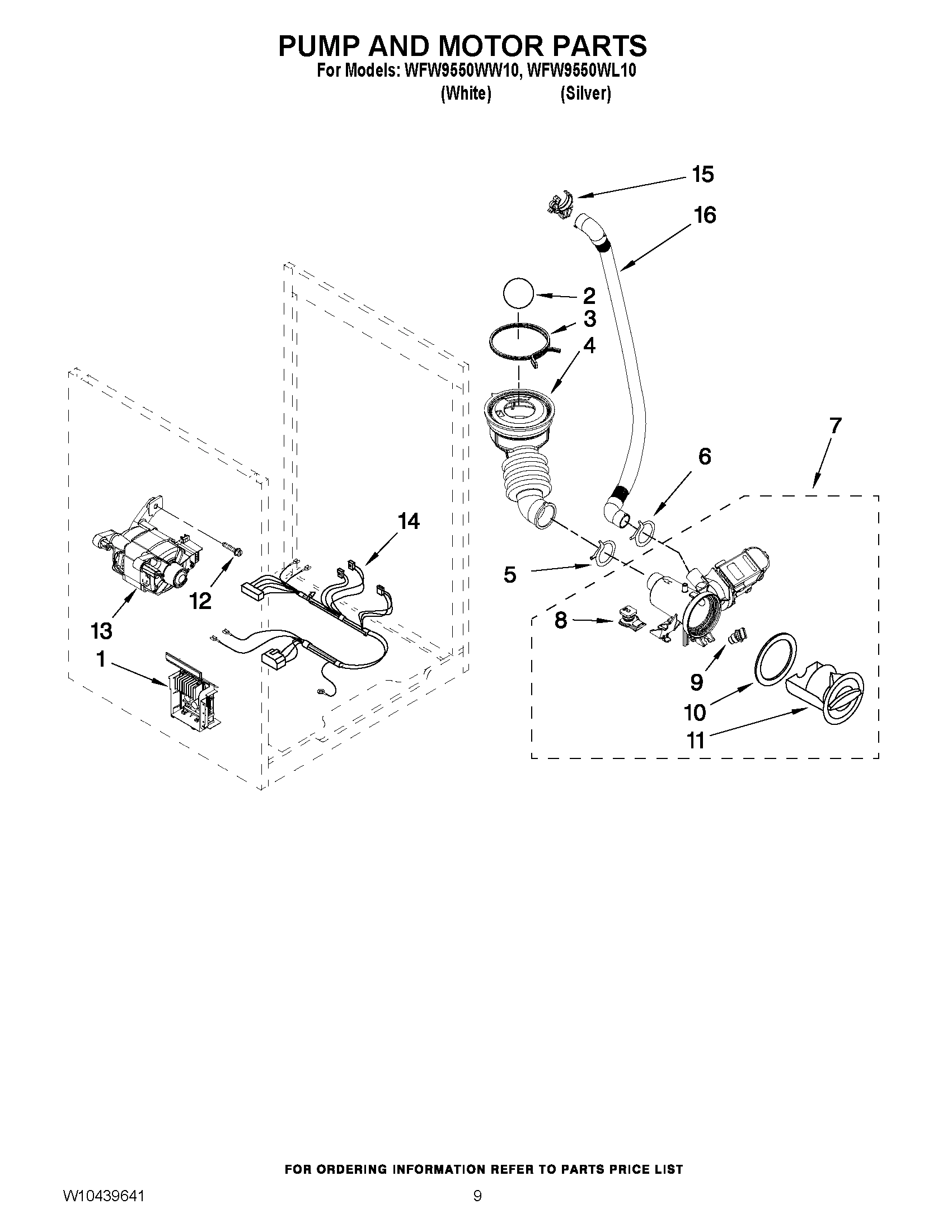 PUMP AND MOTOR PARTS
For Models: WFW9550WW10, WFW9550WL10
(White) (Silver)

15
16
2
3
4
7
6
14
5
12
13
8
1
9
10
11

FOR ORDERING INFORMATION REFER TO PARTS PRICE LIST

W10439641
9