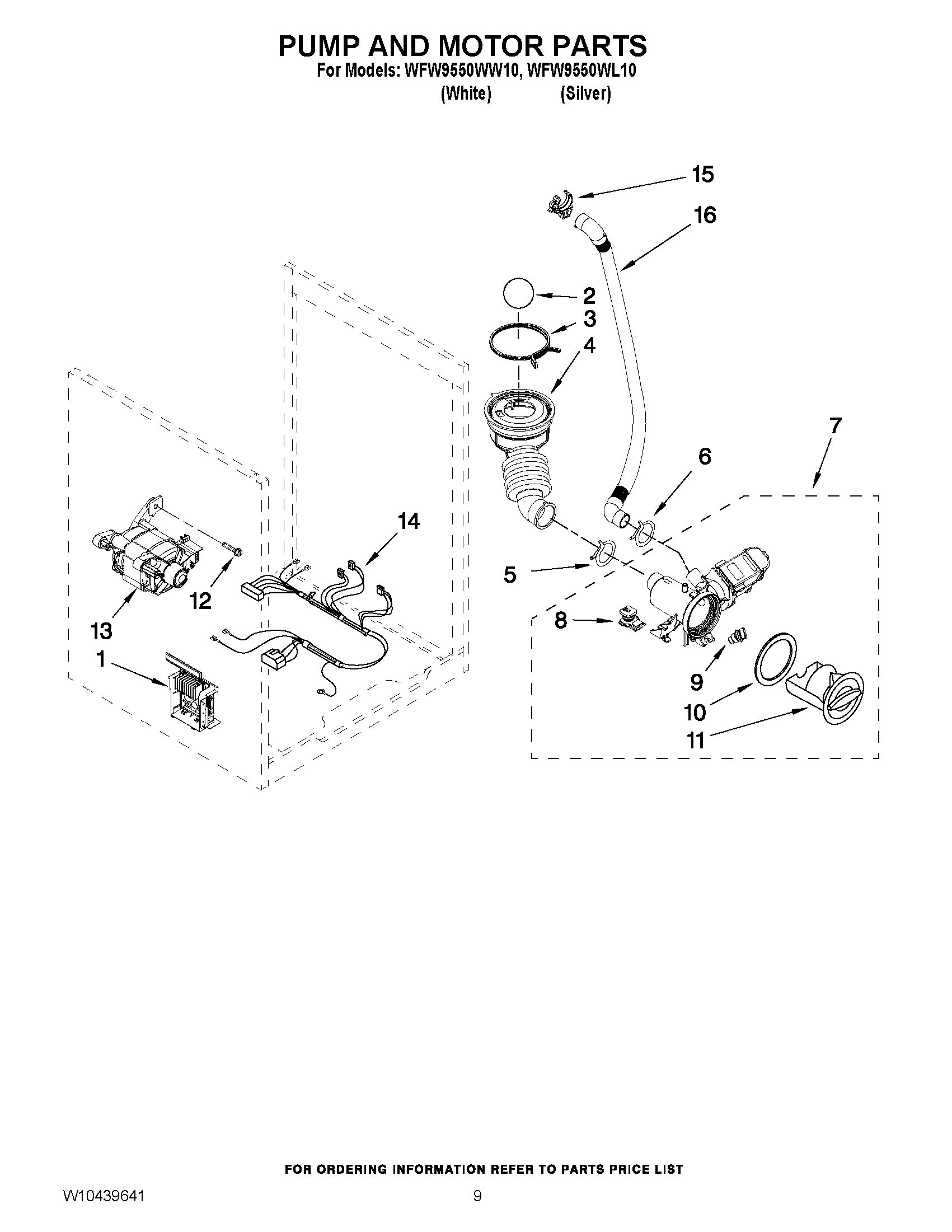 PUMP AND MOTOR PARTS
For Models: WFW9550WW10, WFW9550WL10
(White) (Silver)

15
16
2
3
4
7
6
14
5
12
13
8
1
9
10
11

FOR ORDERING INFORMATION REFER TO PARTS PRICE LIST

W10439641
9